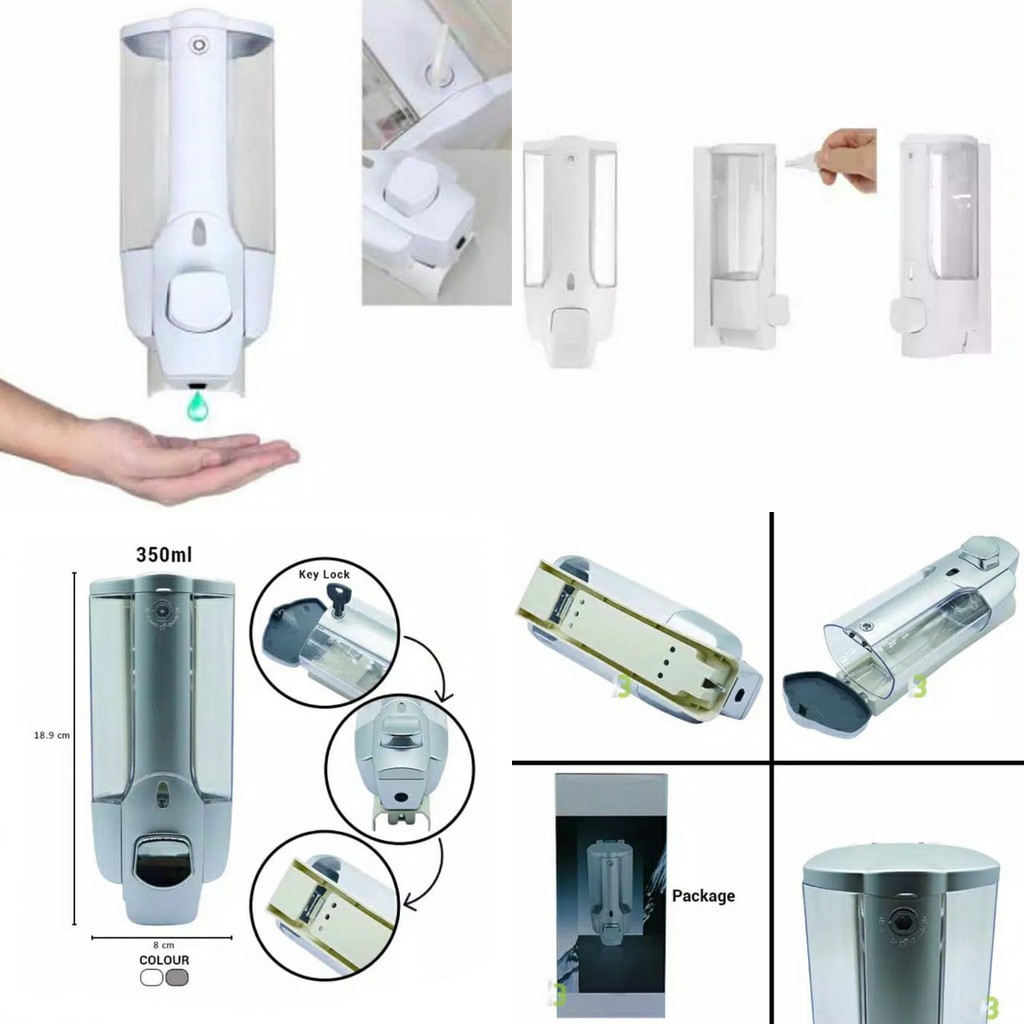 350ml

Key Lock

18.9 cm

8 cm

COLOUR

Package