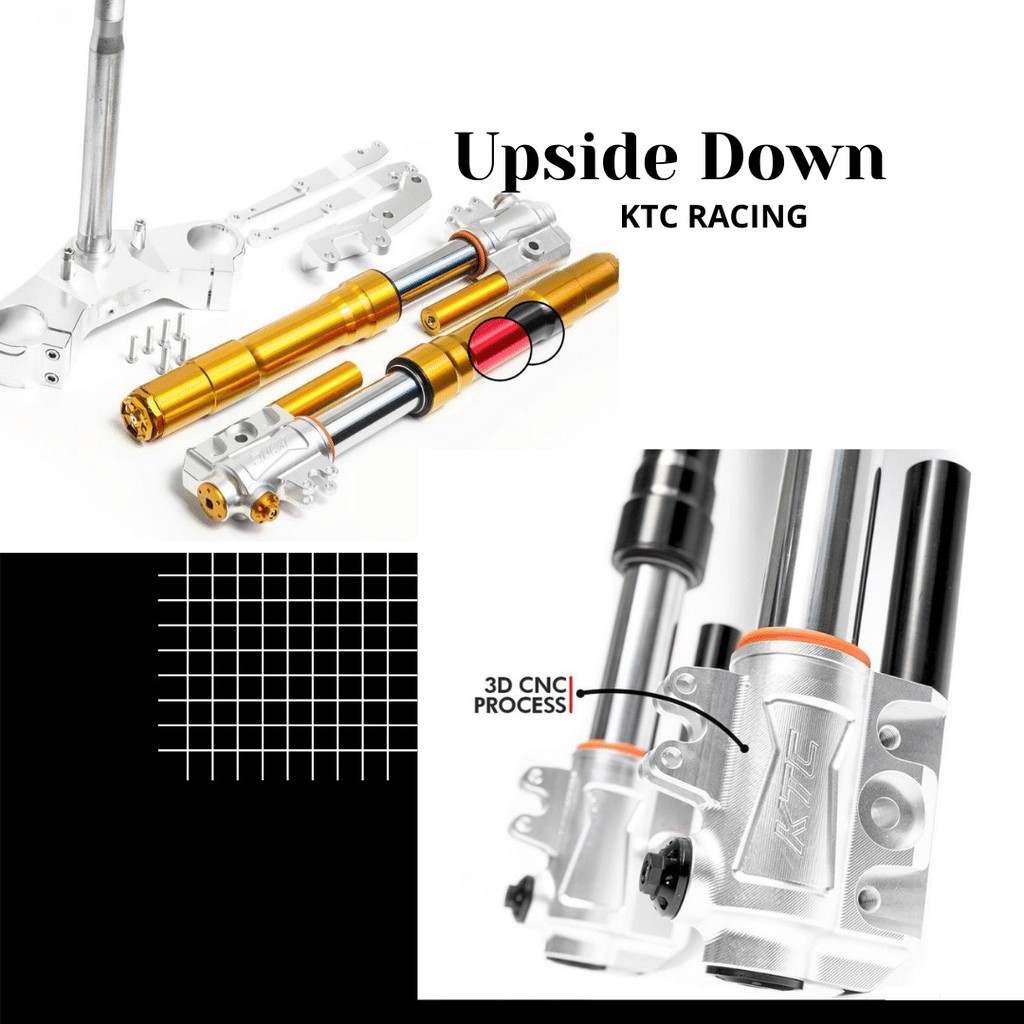 Upside Down
KTC RACING

3D CNC PROCESS

KTC