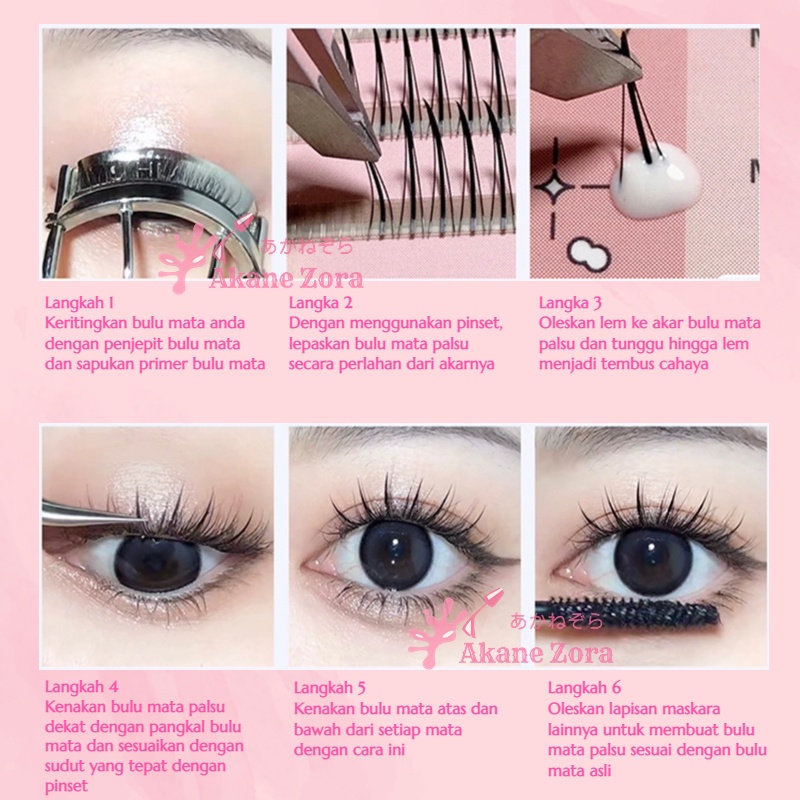 あかねぞら
Akane Zora

Langkah 1
Keritingkan bulu mata anda dengan penjepit bulu mata dan sapukan primer bulu mata

Langka 2
Dengan menggunakan pinset, lepaskan bulu mata palsu secara perlahan dari akarnya

Langka 3
Oleskan lem ke akar bulu mata palsu dan tunggu hingga lem menjadi tembus cahaya

あかねぞら
Akane Zora

Langkah 4
Kenakan bulu mata palsu dekat dengan pangkal bulu mata dan sesuaikan dengan sudut yang tepat dengan pinset

Langkah 5
Kenakan bulu mata atas dan bawah dari setiap mata dengan cara ini

Langkah 6
Oleskan lapisan maskara lainnya untuk membuat bulu mata palsu sesuai dengan bulu mata asli