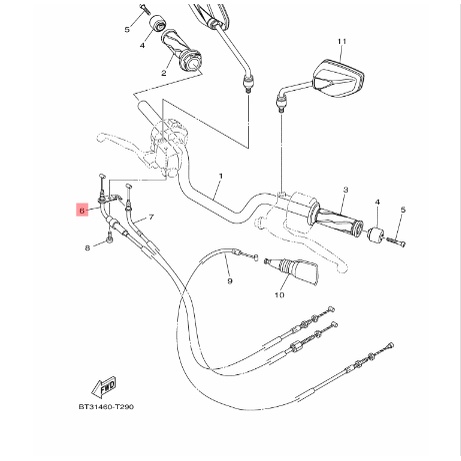 5
4
2
11
1
3
4
5
6
7
8
9
10
FWD
BT31460-T290