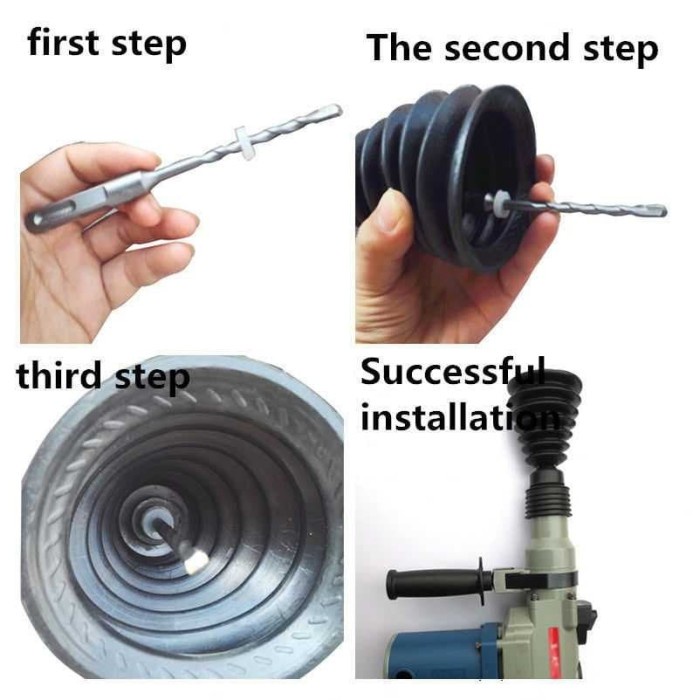 first step

The second step

third step

Successful installation