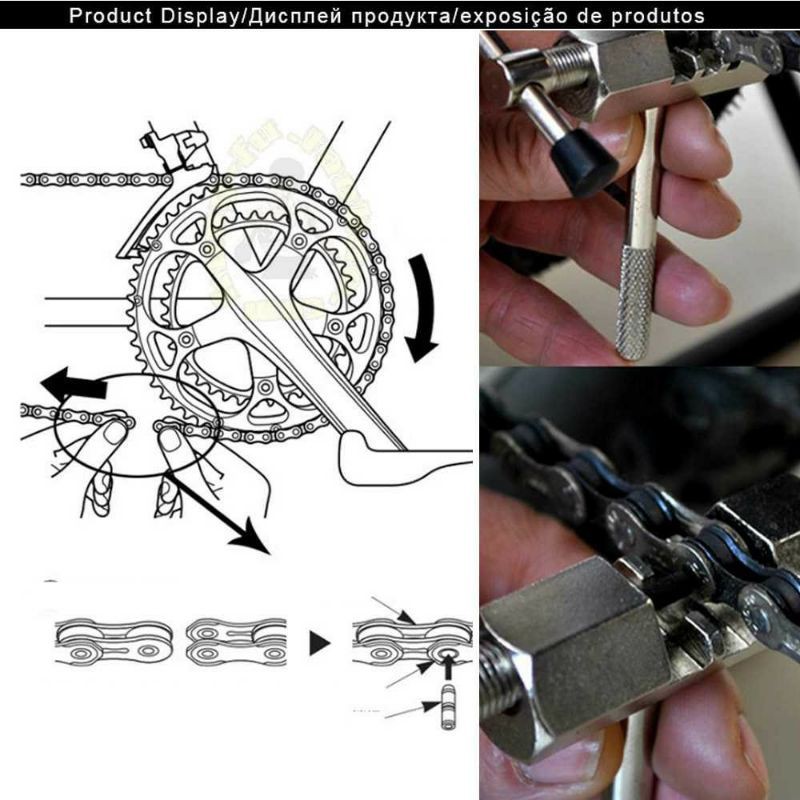 Product Display/Дисплей продукта/exposição de produtos