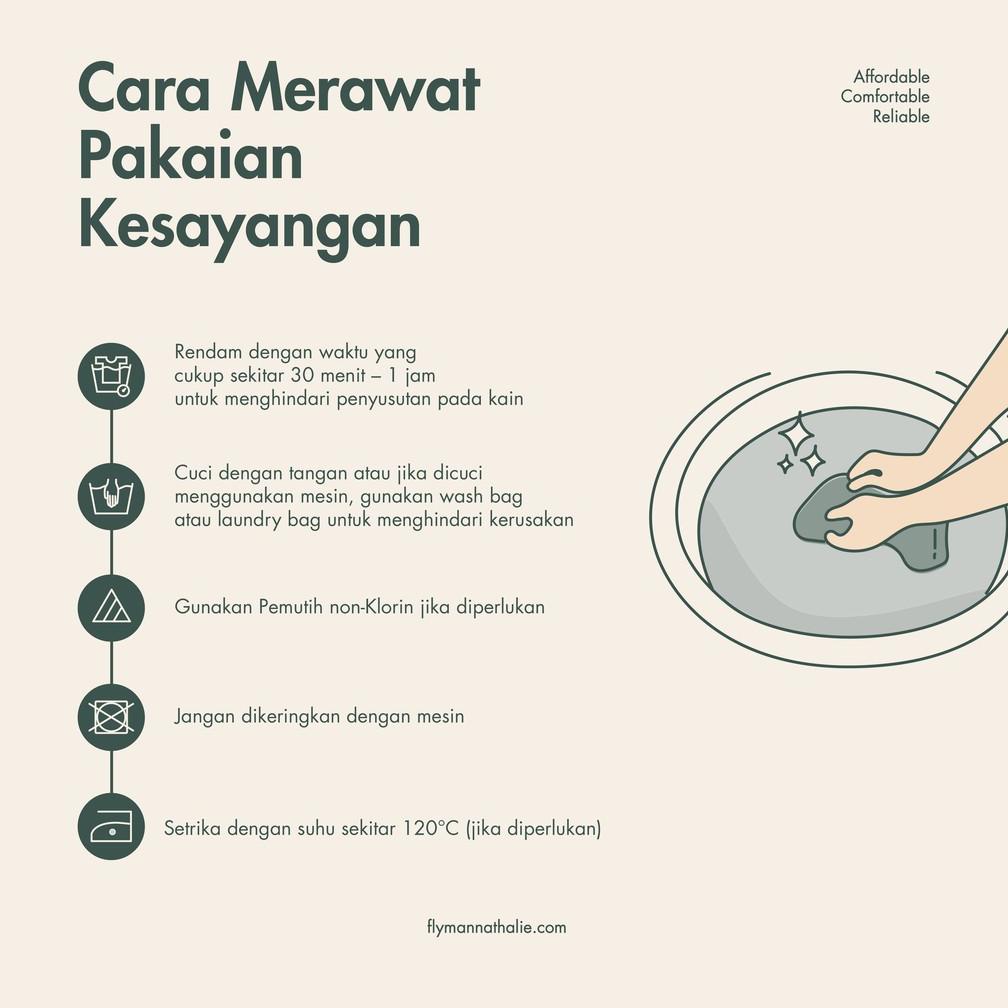 Cara Merawat Pakaian Kesayangan

Affordable
Comfortable
Reliable

Rendam dengan waktu yang cukup sekitar 30 menit – 1 jam untuk menghindari penyusutan pada kain

Cuci dengan tangan atau jika dicuci menggunakan mesin, gunakan wash bag atau laundry bag untuk menghindari kerusakan

Gunakan Pemutih non-Klorin jika diperlukan

Jangan dikeringkan dengan mesin

Setrika dengan suhu sekitar 120°C (jika diperlukan)

flymannathalie.com