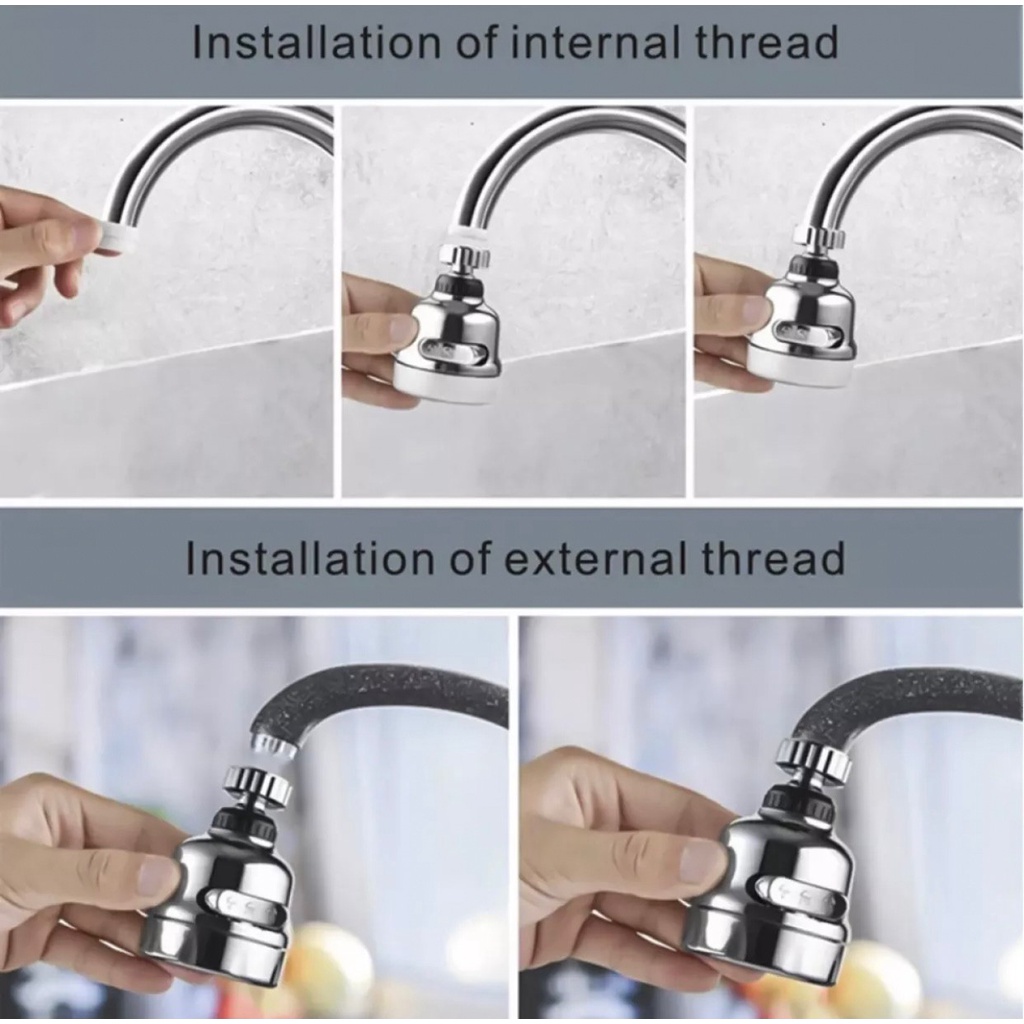 Installation of internal thread

Installation of external thread