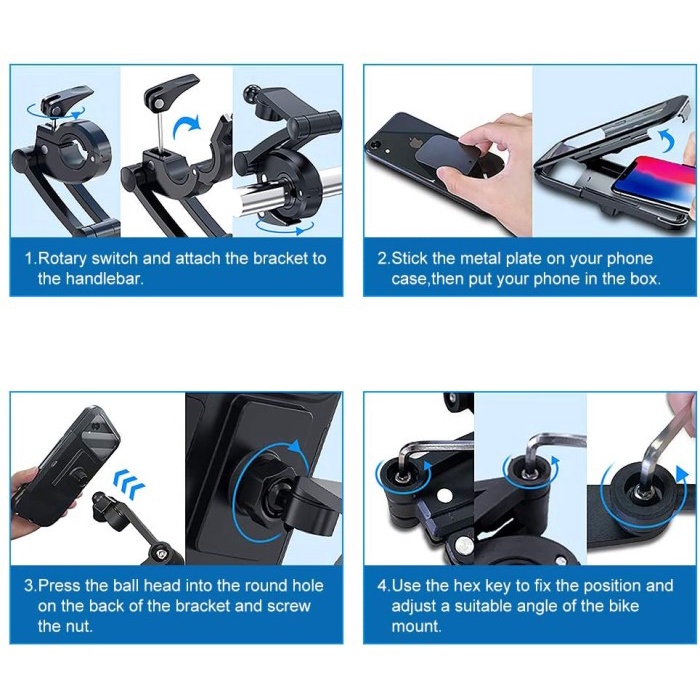 1.Rotary switch and attach the bracket to the handlebar.

2.Stick the metal plate on your phone case,then put your phone in the box.

3.Press the ball head into the round hole on the back of the bracket and screw the nut.

4.Use the hex key to fix the position and adjust a suitable angle of the bike mount.