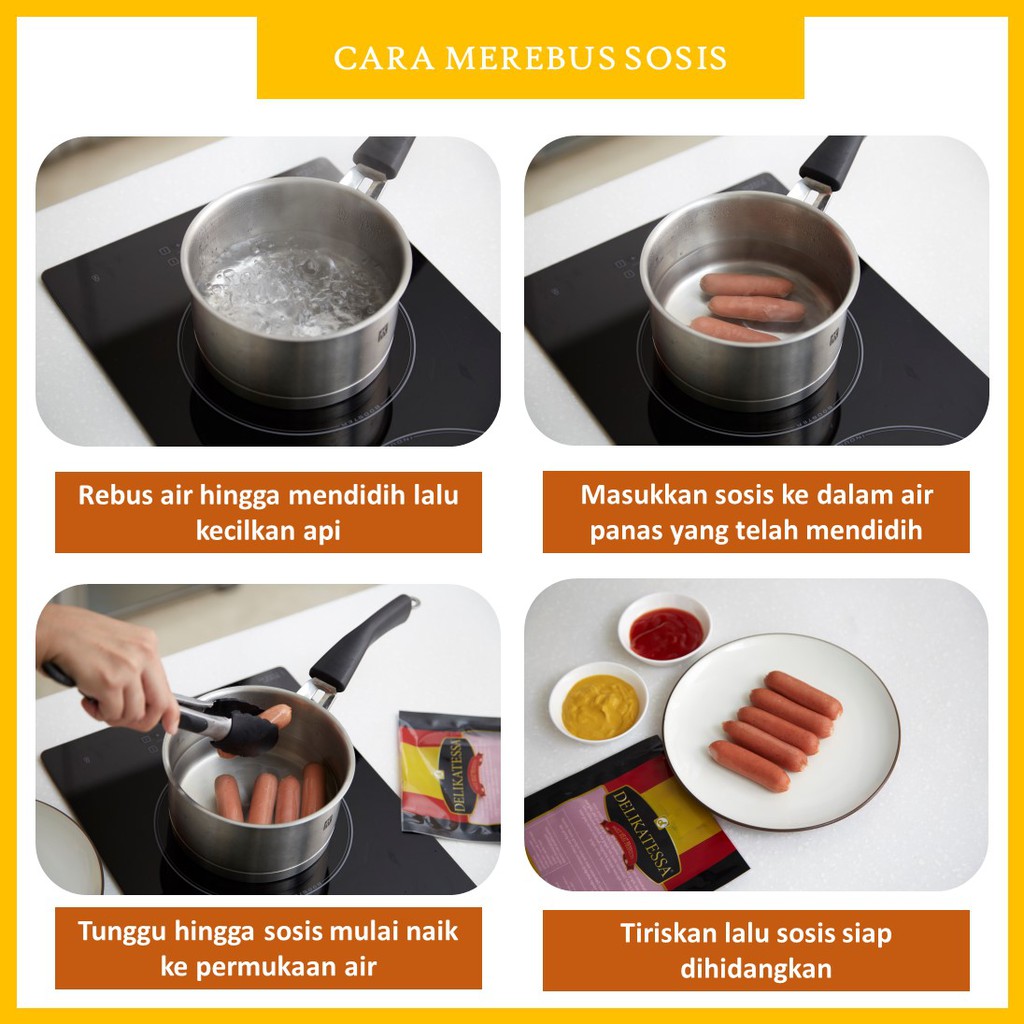 CARA MEREBUS SOSIS

Rebus air hingga mendidih lalu kecilkan api

Masukkan sosis ke dalam air panas yang telah mendidih

DELIKATESSA

Tunggu hingga sosis mulai naik ke permukaan air

DELIKATESSA

Tiriskan lalu sosis siap dihidangkan