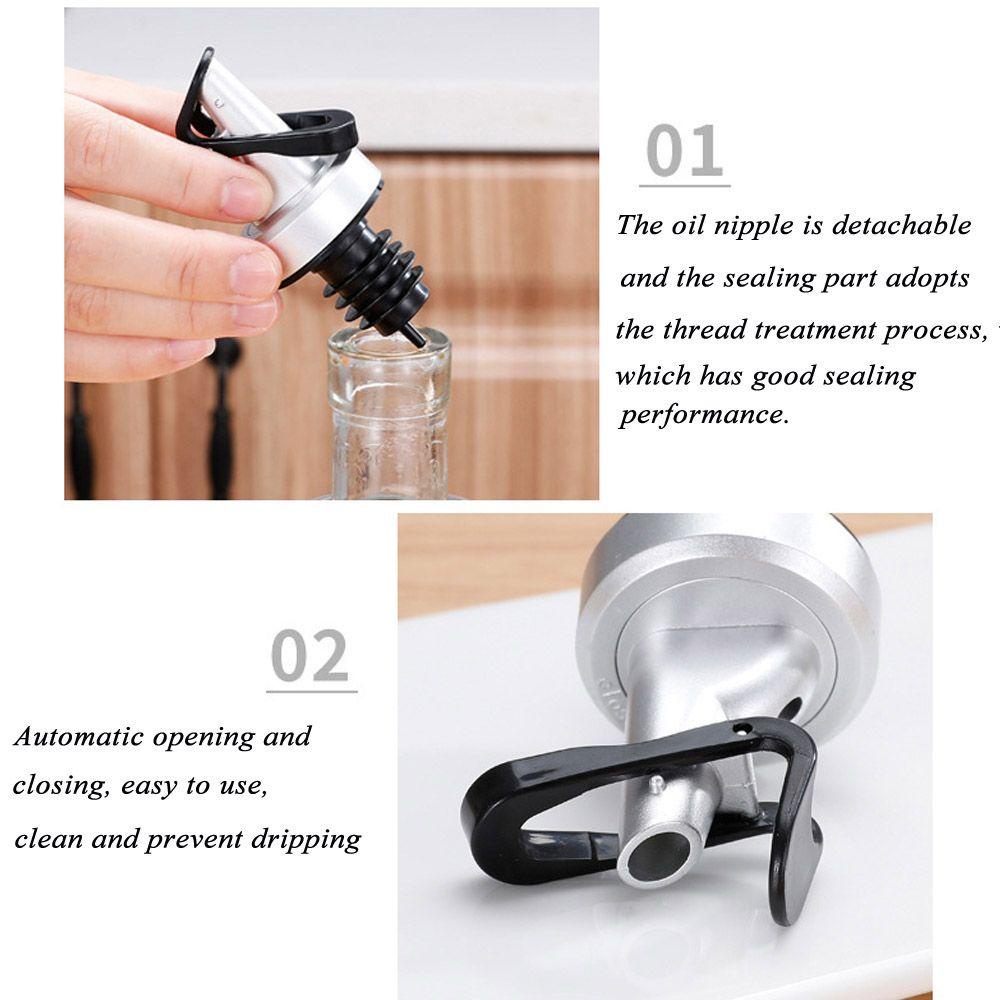 01

The oil nipple is detachable and the sealing part adopts the thread treatment process, which has good sealing performance.

02

Automatic opening and closing, easy to use, clean and prevent dripping