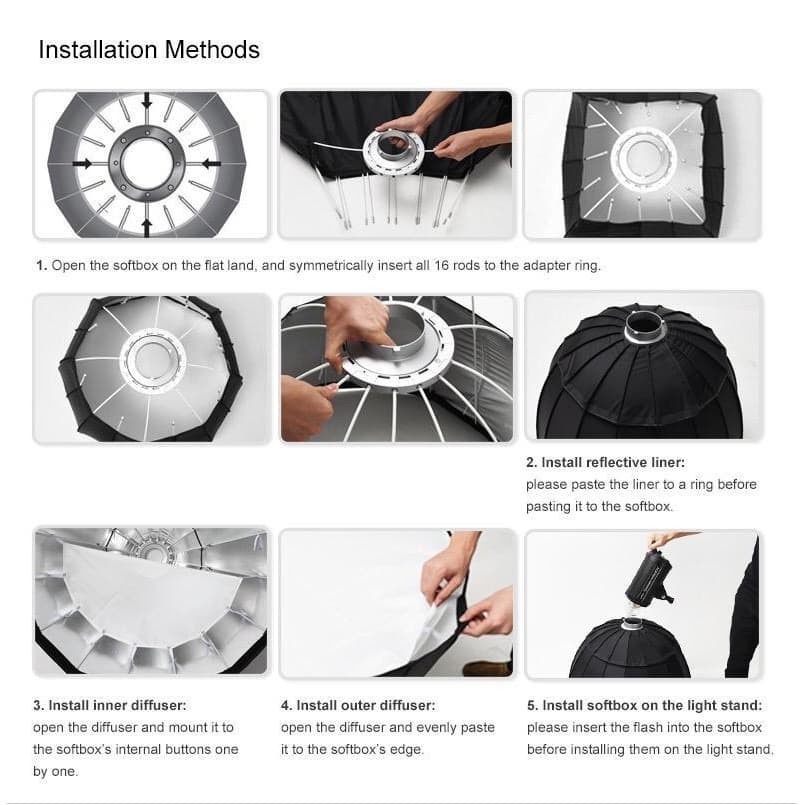 Installation Methods

1. Open the softbox on the flat land, and symmetrically insert all 16 rods to the adapter ring.

2. Install reflective liner:
please paste the liner to a ring before pasting it to the softbox.

3. Install inner diffuser:
open the diffuser and mount it to the softbox's internal buttons one by one.

4. Install outer diffuser:
open the diffuser and evenly paste it to the softbox's edge.

5. Install softbox on the light stand:
please insert the flash into the softbox before installing them on the light stand.