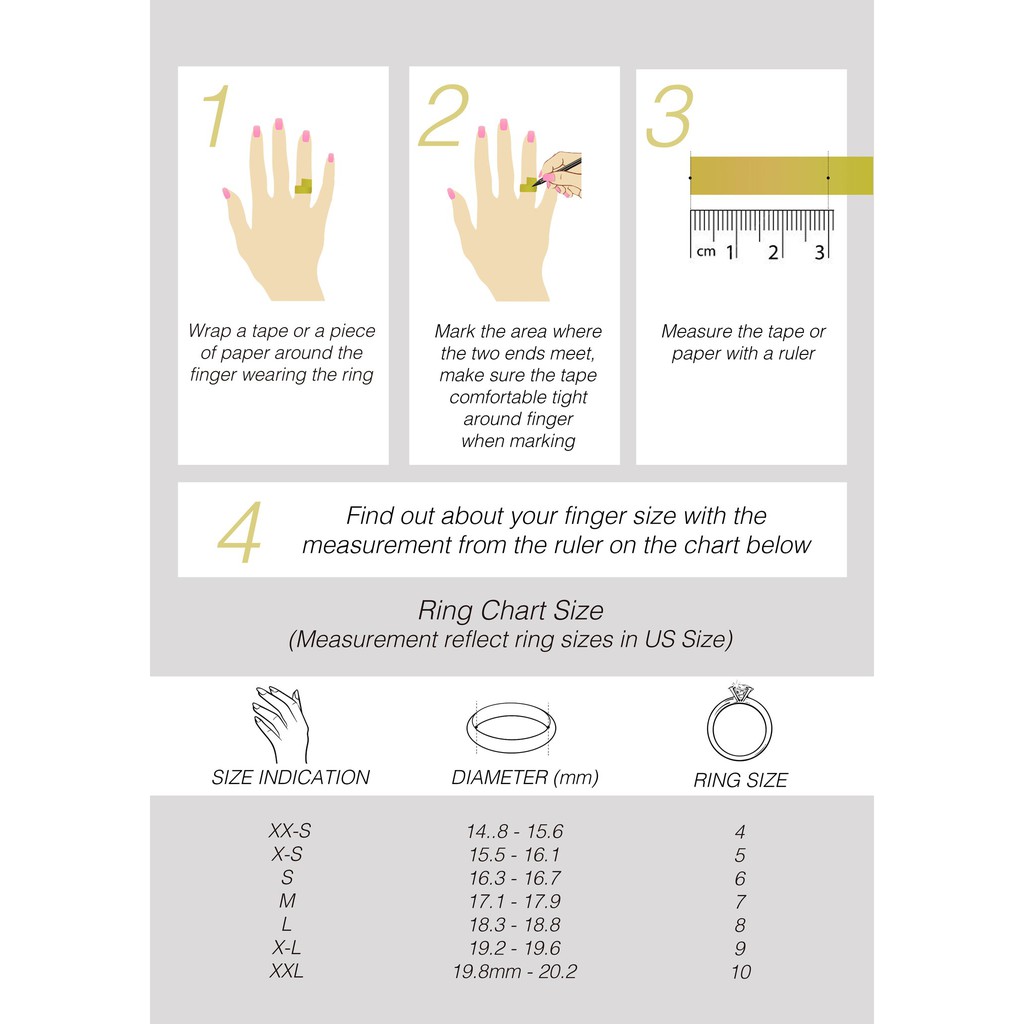 1

Wrap a tape or a piece of paper around the finger wearing the ring

2

Mark the area where the two ends meet, make sure the tape comfortable tight around finger when marking

3

cm 1 2 3

Measure the tape or paper with a ruler

4

Find out about your finger size with the measurement from the ruler on the chart below

Ring Chart Size
(Measurement reflect ring sizes in US Size)

| SIZE INDICATION | DIAMETER (mm) | RING SIZE |
|---|---|---|
| XX-S | 14..8 - 15.6 | 4 |
| X-S | 15.5 - 16.1 | 5 |
| S | 16.3 - 16.7 | 6 |
| M | 17.1 - 17.9 | 7 |
| L | 18.3 - 18.8 | 8 |
| X-L | 19.2 - 19.6 | 9 |
| XXL | 19.8mm - 20.2 | 10 |