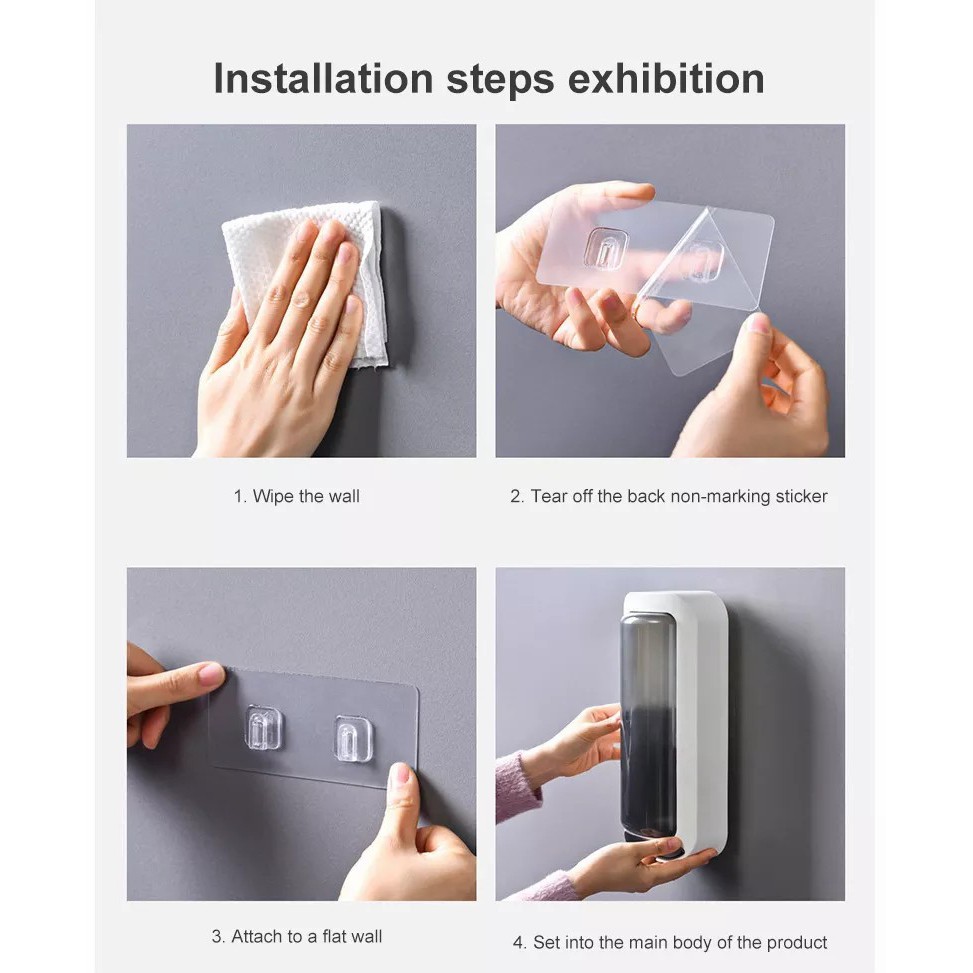 Installation steps exhibition

1. Wipe the wall

2. Tear off the back non-marking sticker

3. Attach to a flat wall

4. Set into the main body of the product