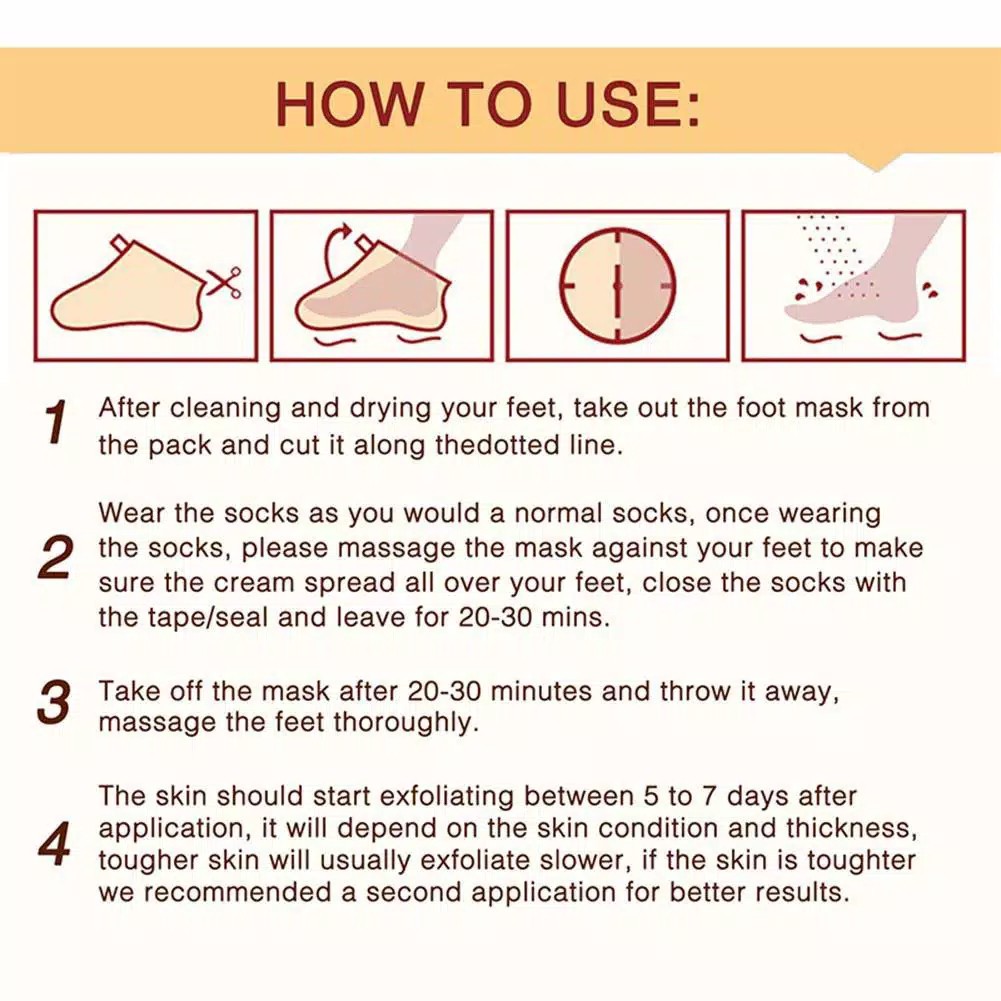 HOW TO USE:

1 After cleaning and drying your feet, take out the foot mask from the pack and cut it along thedotted line.

2 Wear the socks as you would a normal socks, once wearing the socks, please massage the mask against your feet to make sure the cream spread all over your feet, close the socks with the tape/seal and leave for 20-30 mins.

3 Take off the mask after 20-30 minutes and throw it away, massage the feet thoroughly.

4 The skin should start exfoliating between 5 to 7 days after application, it will depend on the skin condition and thickness, tougher skin will usually exfoliate slower, if the skin is toughter we recommended a second application for better results.