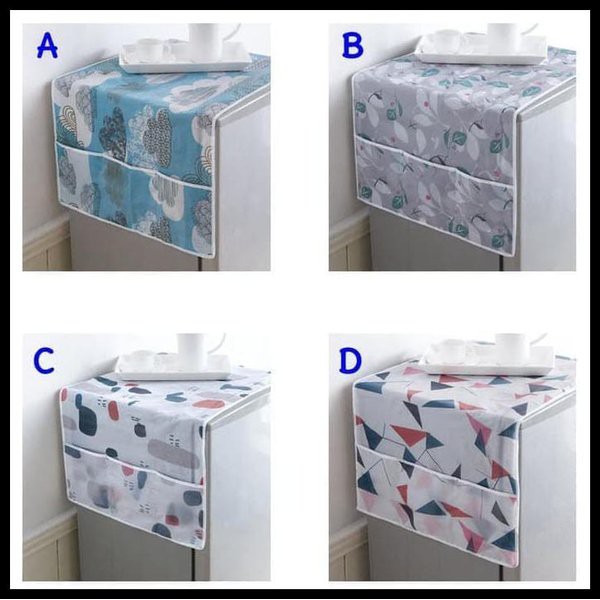 A

B

C

D