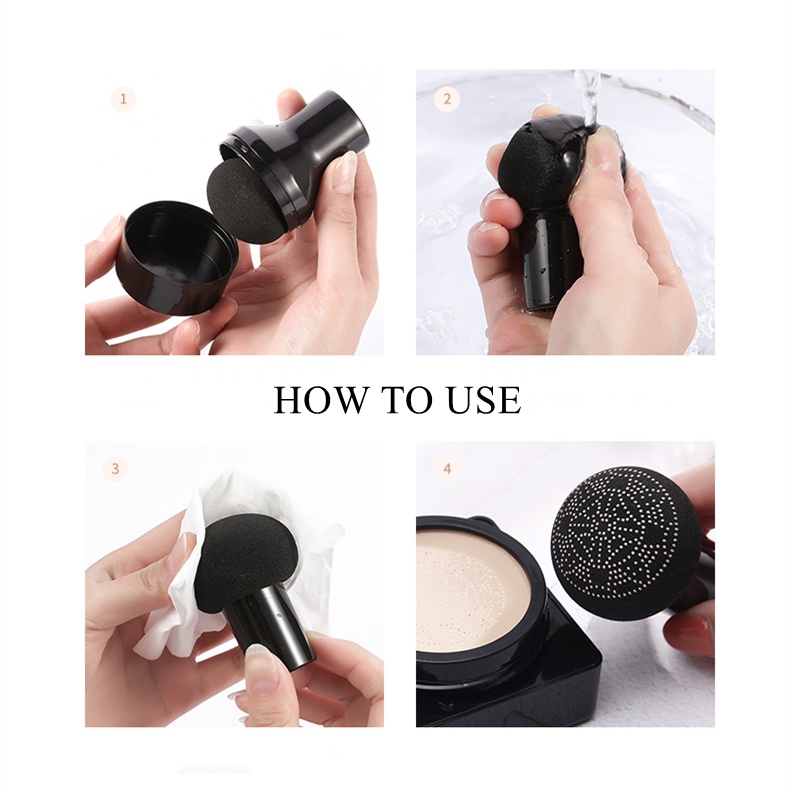 1

2

HOW TO USE

3

4