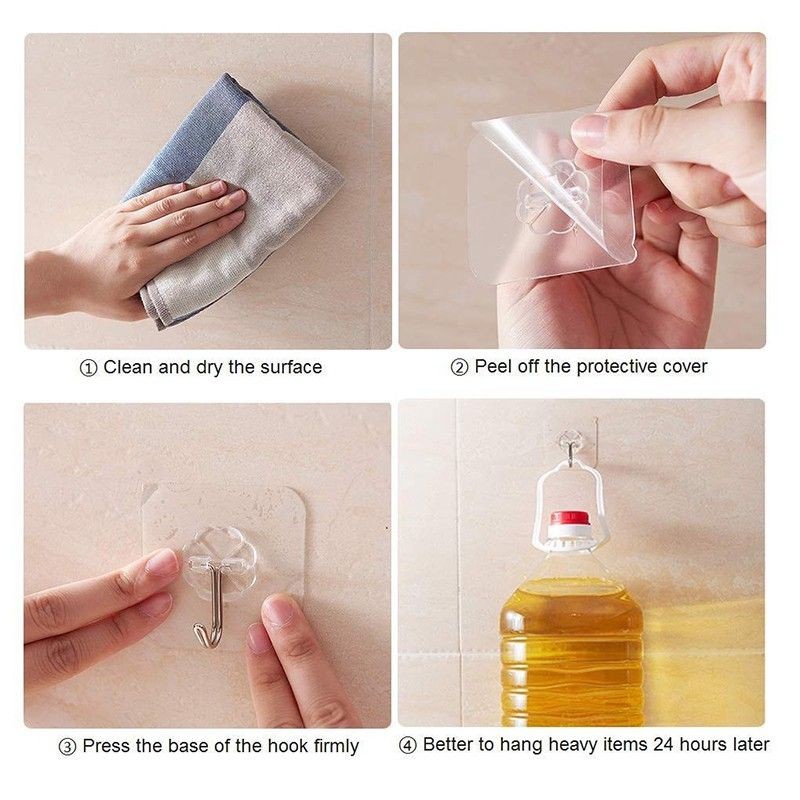 ① Clean and dry the surface

② Peel off the protective cover

③ Press the base of the hook firmly

④ Better to hang heavy items 24 hours later