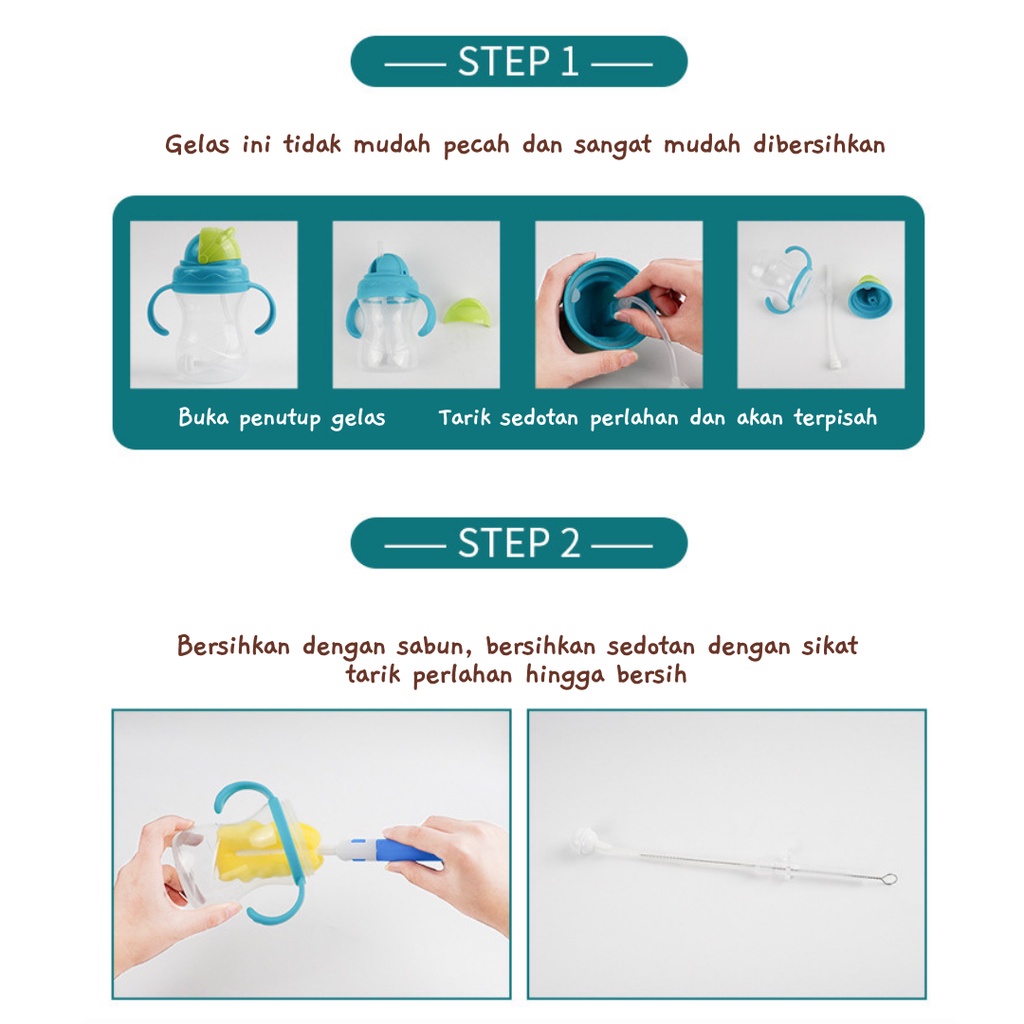 STEP 1

Gelas ini tidak mudah pecah dan sangat mudah dibersihkan

Buka penutup gelas

Tarik sedotan perlahan dan akan terpisah

STEP 2

Bersihkan dengan sabun, bersihkan sedotan dengan sikat tarik perlahan hingga bersih