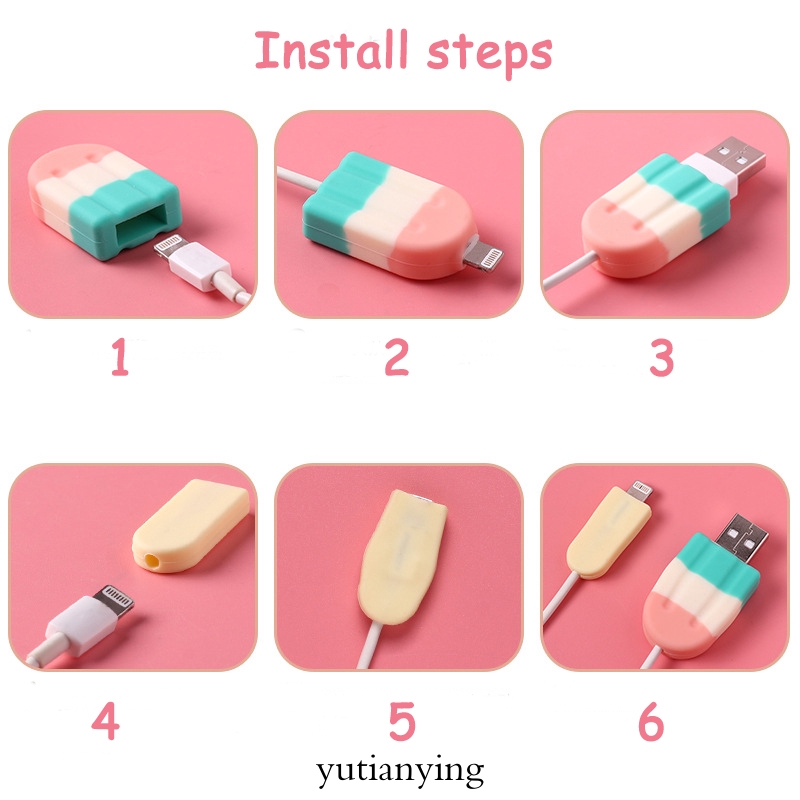 Install steps

1

2

3

4

5

6

yutianying