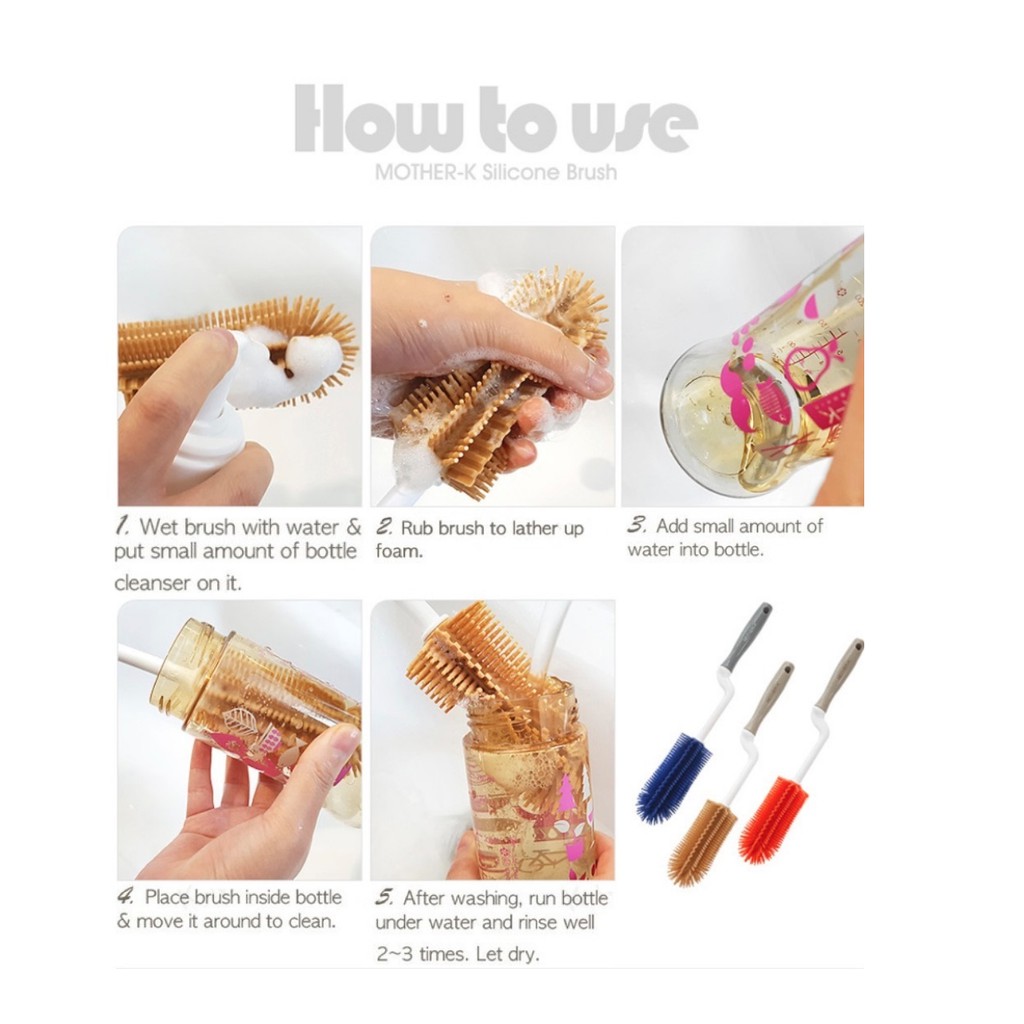 How to use
MOTHER-K Silicone Brush

1. Wet brush with water & put small amount of bottle cleanser on it.

2. Rub brush to lather up foam.

3. Add small amount of water into bottle.

4. Place brush inside bottle & move it around to clean.

5. After washing, run bottle under water and rinse well 2~3 times. Let dry.