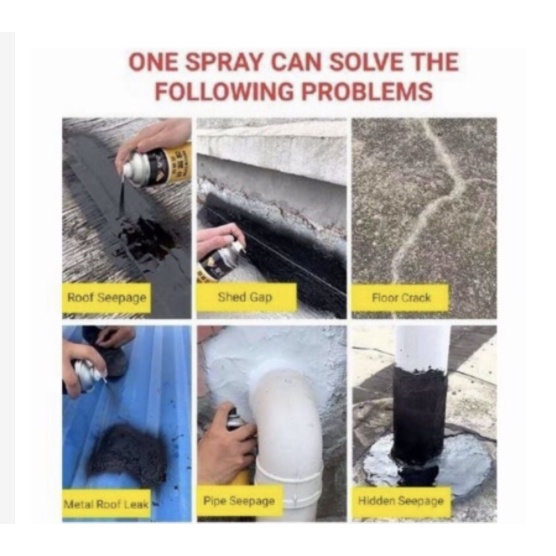 ONE SPRAY CAN SOLVE THE FOLLOWING PROBLEMS

Roof Seepage

Shed Gap

Floor Crack

Metal Roof Leak

Pipe Seepage

Hidden Seepage