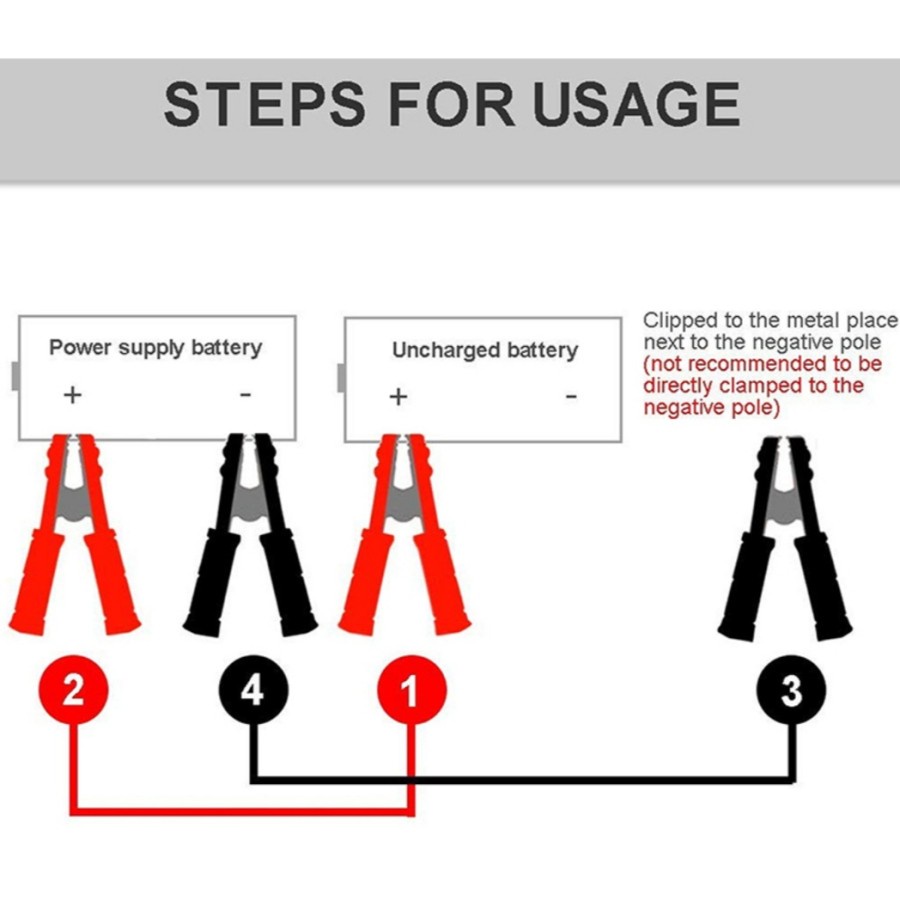 STEPS FOR USAGE

Power supply battery
+ -

Uncharged battery
+ -

Clipped to the metal place next to the negative pole (not recommended to be directly clamped to the negative pole)

2 4 1 3