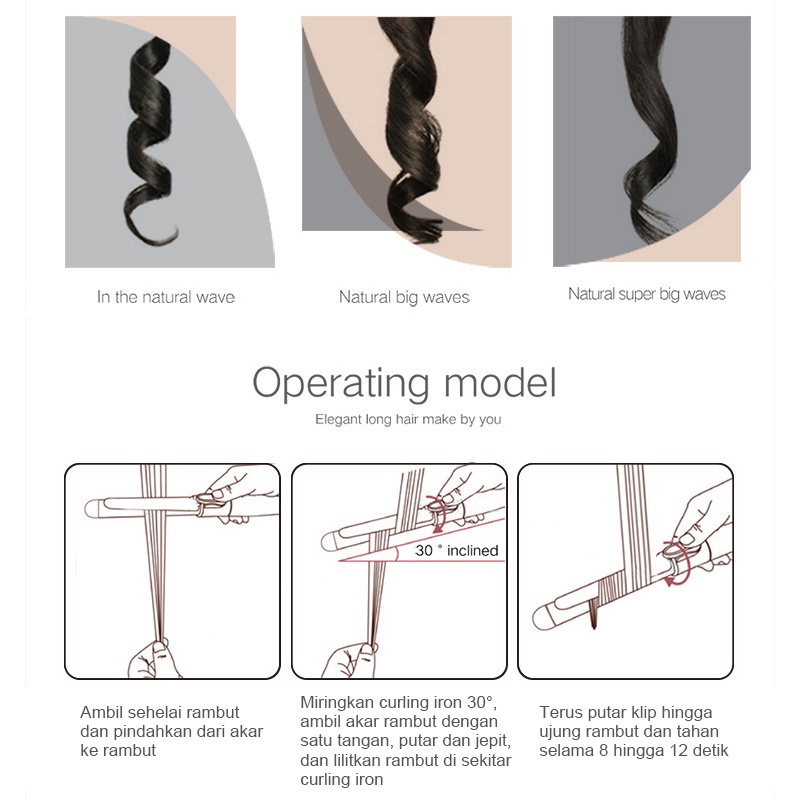 In the natural wave

Natural big waves

Natural super big waves

Operating model

Elegant long hair make by you

30 ° inclined

Ambil sehelai rambut dan pindahkan dari akar ke rambut

Miringkan curling iron 30°, ambil akar rambut dengan satu tangan, putar dan jepit, dan lilitkan rambut di sekitar curling iron

Terus putar klip hingga ujung rambut dan tahan selama 8 hingga 12 detik