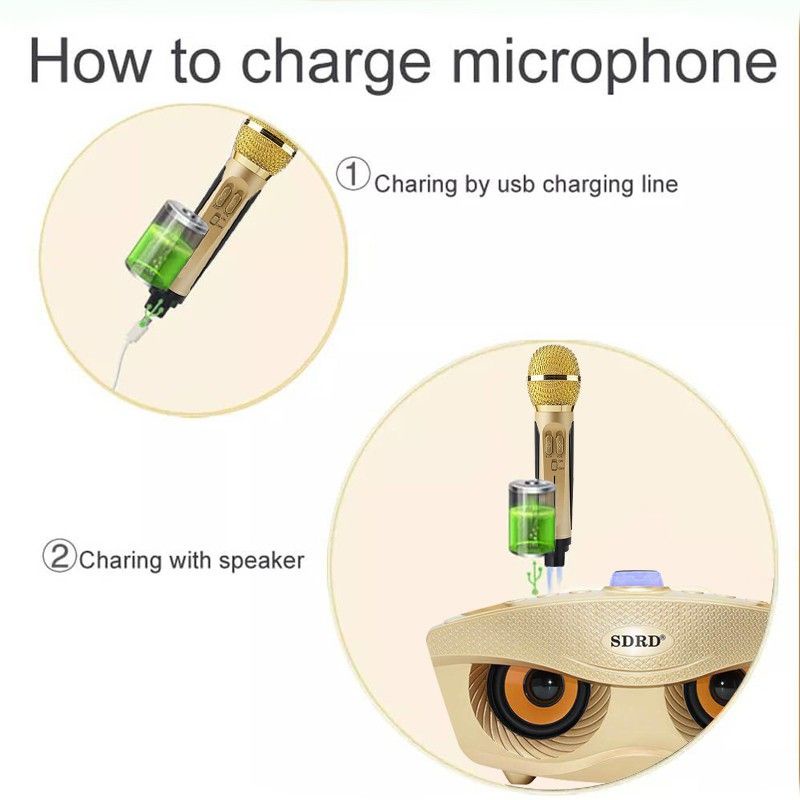 How to charge microphone

①Charing by usb charging line

②Charing with speaker

SDRD®