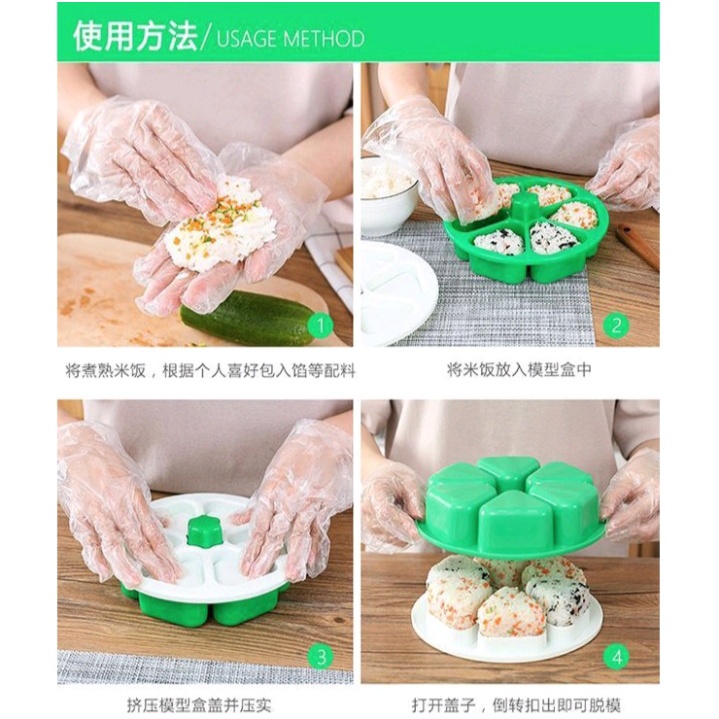 使用方法/ USAGE METHOD

1

将煮熟米饭，根据个人喜好包入馅等配料

2

将米饭放入模型盒中

3

挤压模型盒盖并压实

4

打开盖子，倒转扣出即可脱模