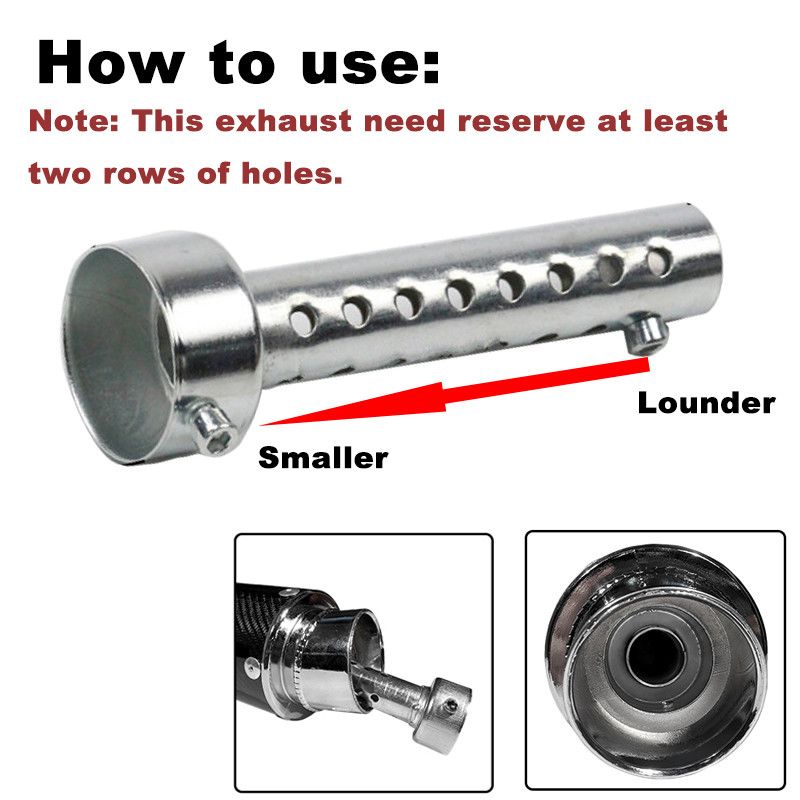 How to use:

Note: This exhaust need reserve at least two rows of holes.

Lounder

Smaller