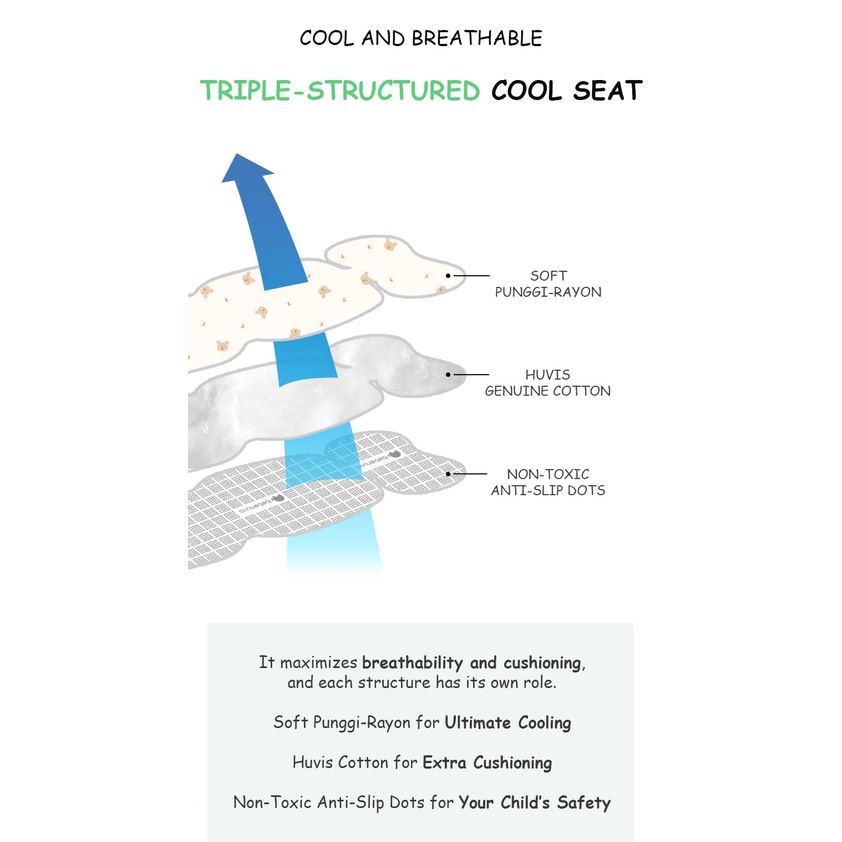 COOL AND BREATHABLE

TRIPLE-STRUCTURED COOL SEAT

SOFT
PUNGGI-RAYON

HUVIS
GENUINE COTTON

NON-TOXIC
ANTI-SLIP DOTS

It maximizes breathability and cushioning, and each structure has its own role.

Soft Punggi-Rayon for Ultimate Cooling

Huvis Cotton for Extra Cushioning

Non-Toxic Anti-Slip Dots for Your Child's Safety