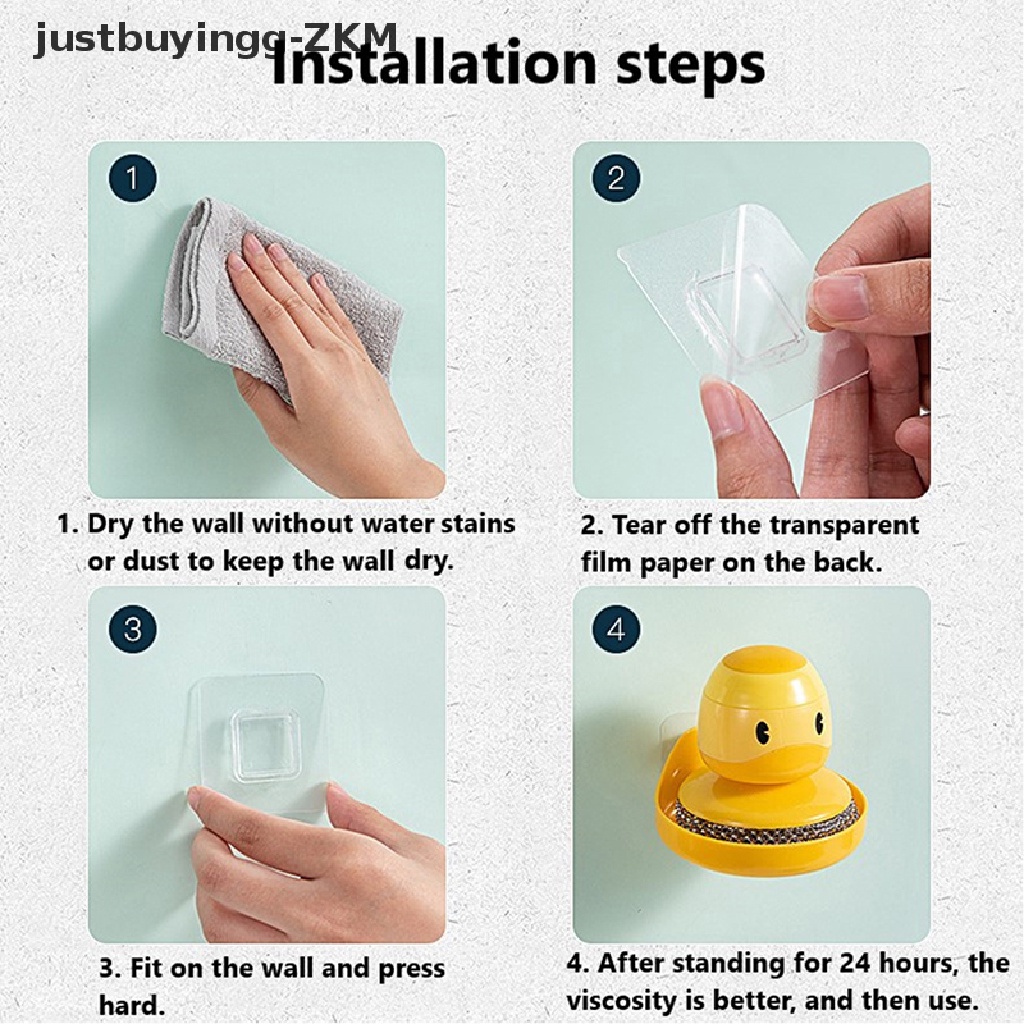 justbuyingg-ZKM

Installation steps

1

2

1. Dry the wall without water stains or dust to keep the wall dry.

2. Tear off the transparent film paper on the back.

3

4

3. Fit on the wall and press hard.

4. After standing for 24 hours, the viscosity is better, and then use.