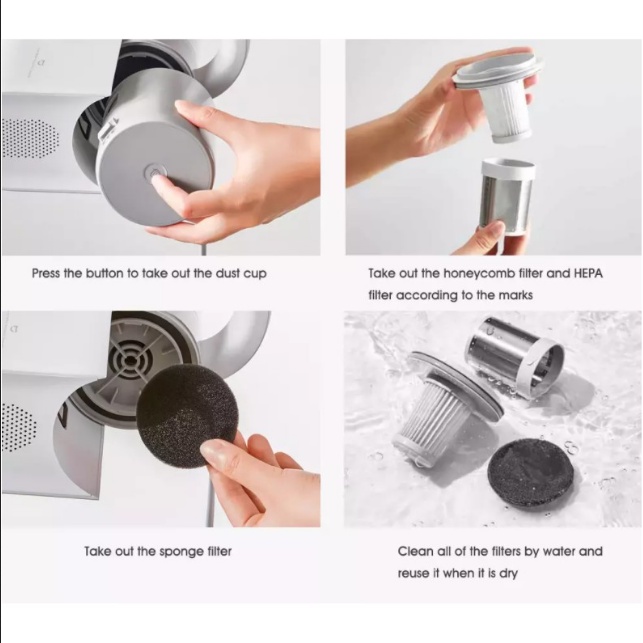 Press the button to take out the dust cup

Take out the honeycomb filter and HEPA filter according to the marks

Take out the sponge filter

Clean all of the filters by water and reuse it when it is dry