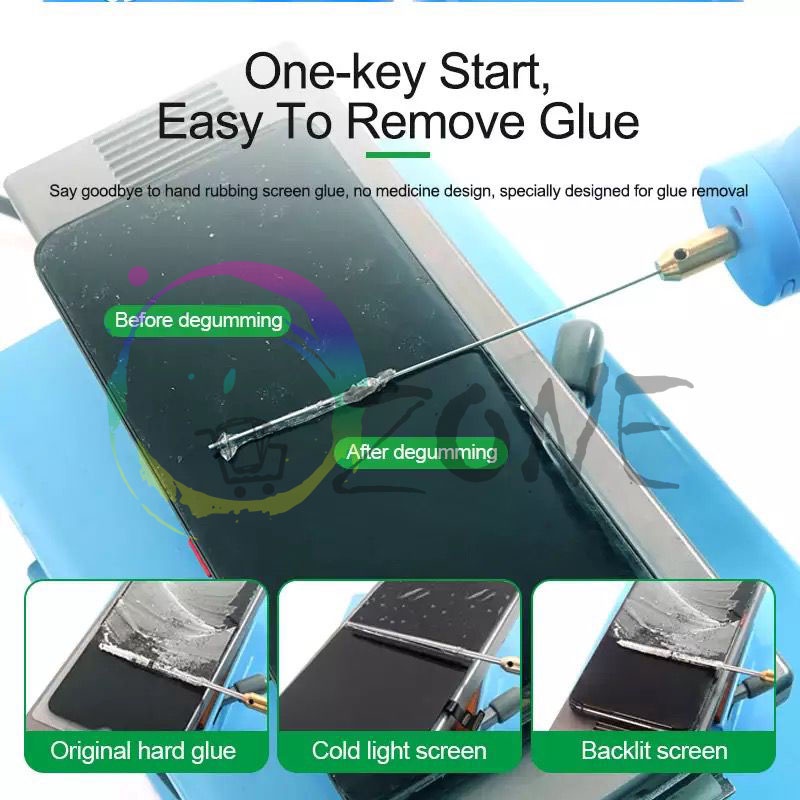 One-key Start,
Easy To Remove Glue

Say goodbye to hand rubbing screen glue, no medicine design, specially designed for glue removal

Before degumming

After degumming

ZONE

Original hard glue

Cold light screen

Backlit screen