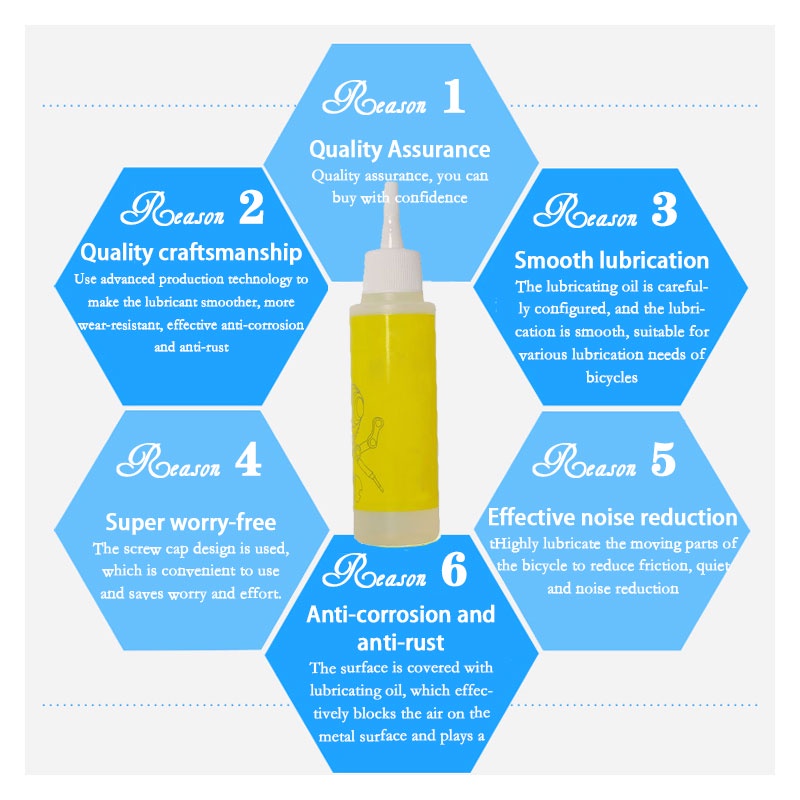 Reason 1
Quality Assurance
Quality assurance, you can buy with confidence

Reason 2
Quality craftsmanship
Use advanced production technology to make the lubricant smoother, more wear-resistant, effective anti-corrosion and anti-rust

Reason 3
Smooth lubrication
The lubricating oil is carefully configured, and the lubrication is smooth, suitable for various lubrication needs of bicycles

Reason 4
Super worry-free
The screw cap design is used, which is convenient to use and saves worry and effort.

Reason 5
Effective noise reduction
tHighly lubricate the moving parts of the bicycle to reduce friction, quiet and noise reduction

Reason 6
Anti-corrosion and anti-rust
The surface is covered with lubricating oil, which effectively blocks the air on the metal surface and plays a