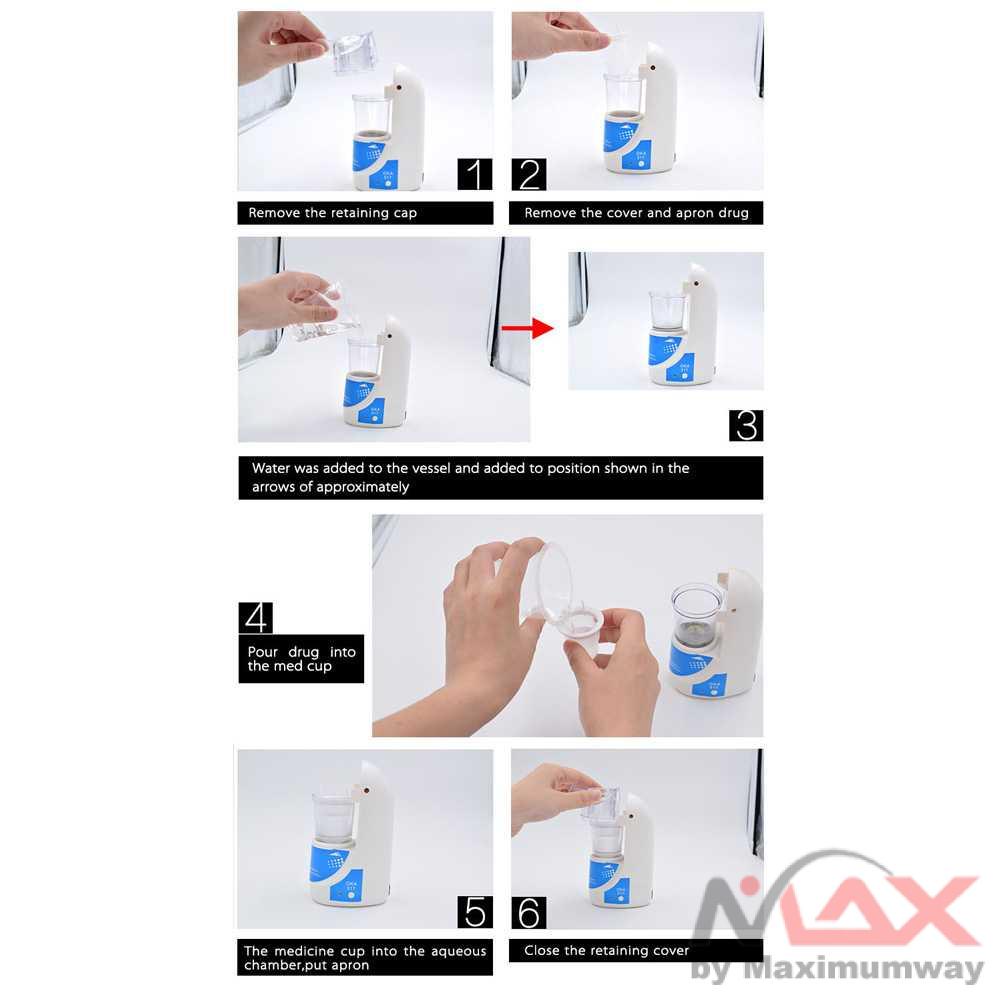 1

Remove the retaining cap

2

Remove the cover and apron drug

3

Water was added to the vessel and added to position shown in the arrows of approximately

4

Pour drug into the med cup

5

The medicine cup into the aqueous chamber,put apron

6

Close the retaining cover

MAX
by Maximumway