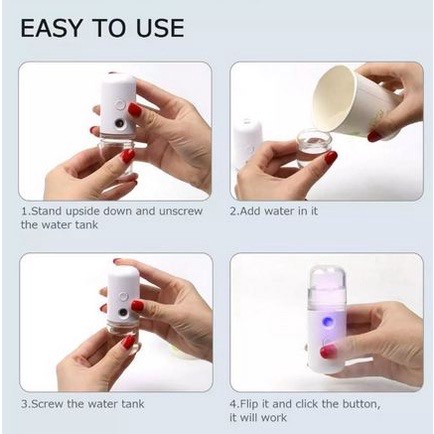 EASY TO USE

1.Stand upside down and unscrew the water tank

2.Add water in it

3.Screw the water tank

4.Flip it and click the button, it will work