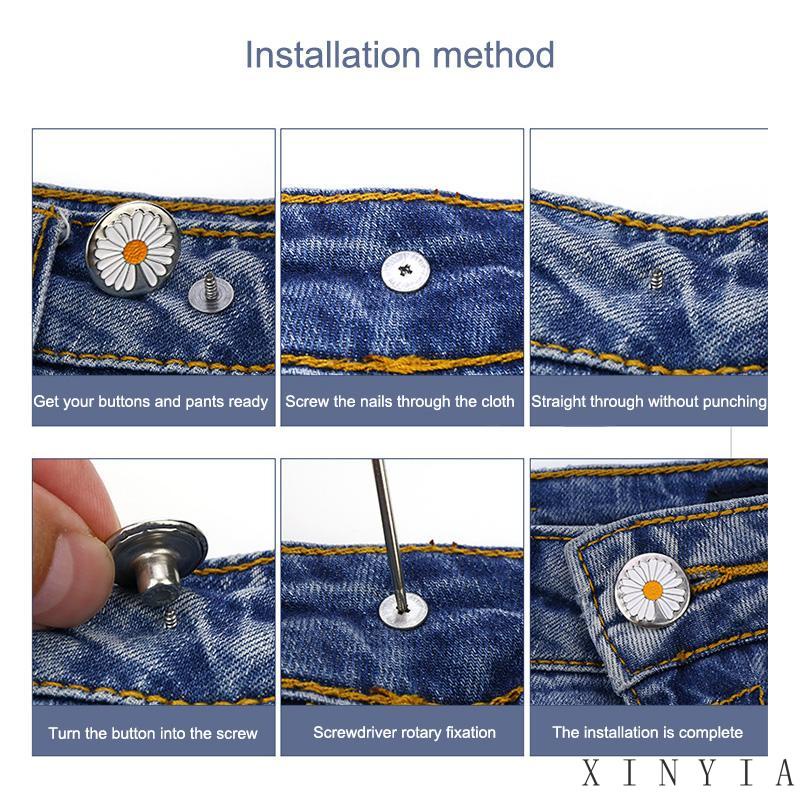 Installation method

Get your buttons and pants ready

Screw the nails through the cloth

Straight through without punching

Turn the button into the screw

Screwdriver rotary fixation

The installation is complete

XINYIA