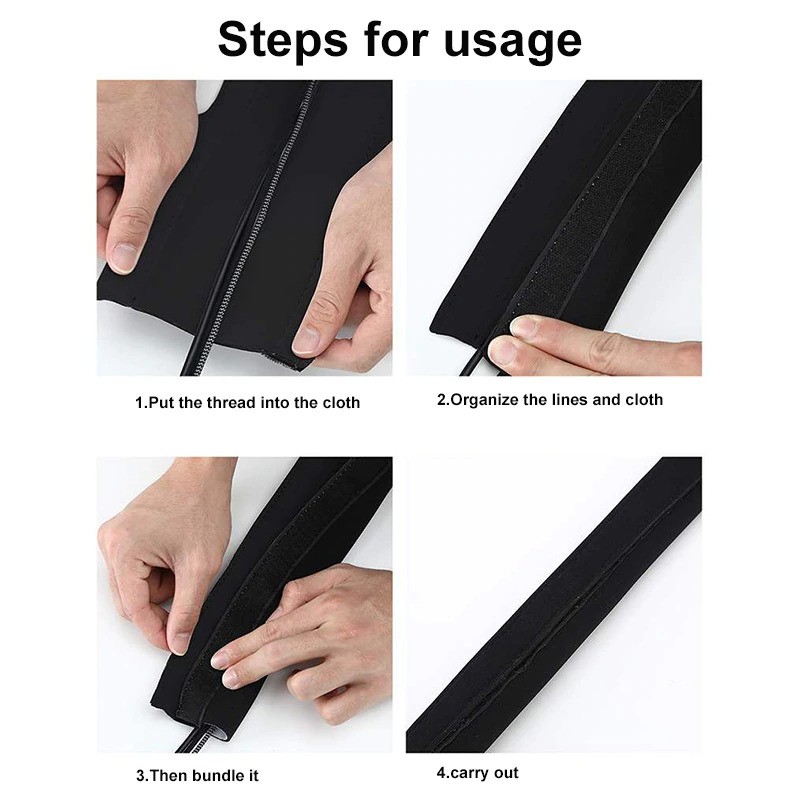 Steps for usage

1.Put the thread into the cloth

2.Organize the lines and cloth

3.Then bundle it

4.carry out