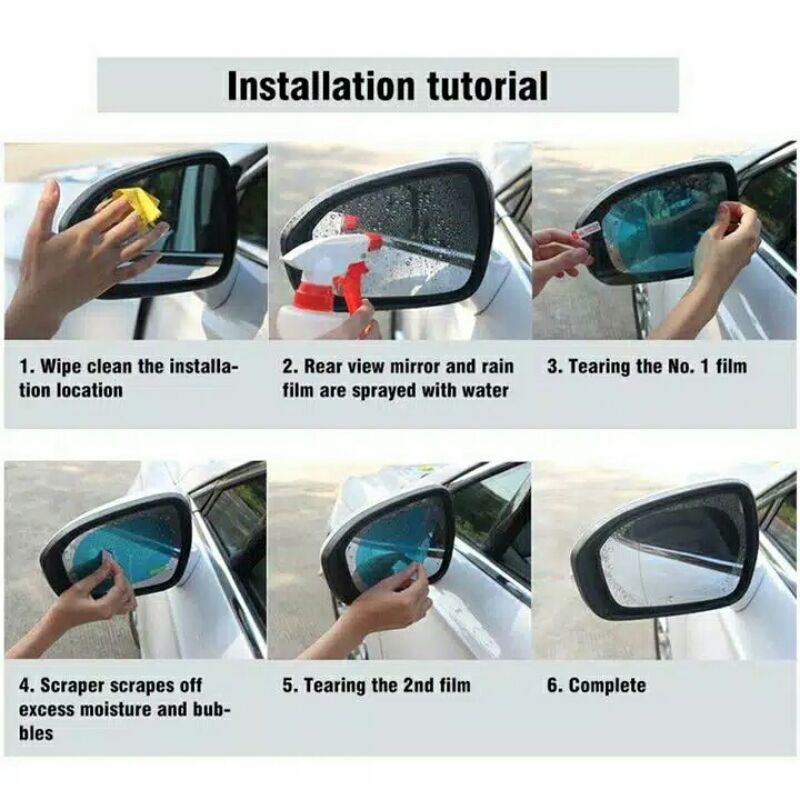 Installation tutorial

1. Wipe clean the installation location

2. Rear view mirror and rain film are sprayed with water

3. Tearing the No. 1 film

4. Scraper scrapes off excess moisture and bubbles

5. Tearing the 2nd film

6. Complete