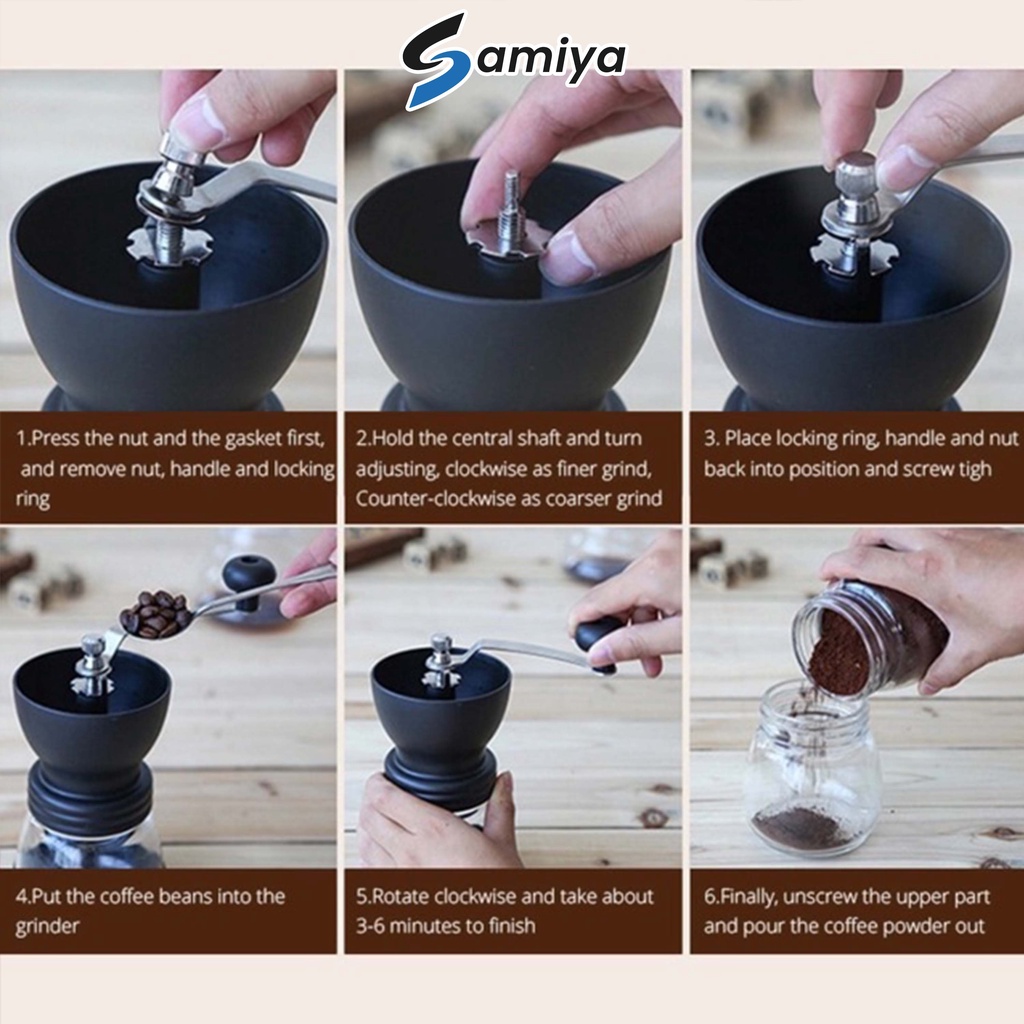 Samiya

1.Press the nut and the gasket first, and remove nut, handle and locking ring

2.Hold the central shaft and turn adjusting, clockwise as finer grind, Counter-clockwise as coarser grind

3. Place locking ring, handle and nut back into position and screw tigh

4.Put the coffee beans into the grinder

5.Rotate clockwise and take about 3-6 minutes to finish

6.Finally, unscrew the upper part and pour the coffee powder out