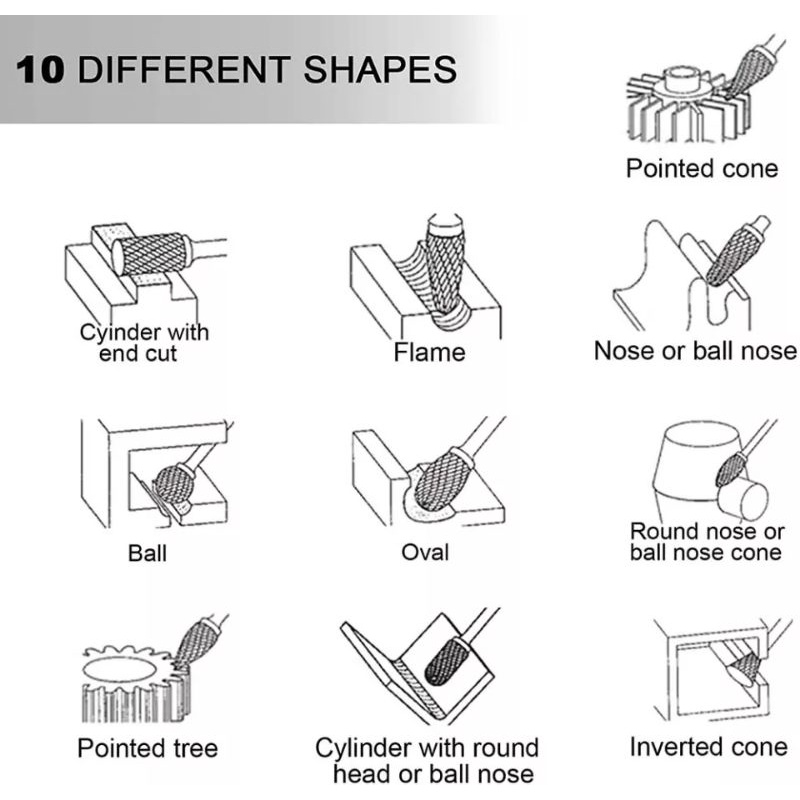 10 DIFFERENT SHAPES

Pointed cone

Cyinder with end cut

Flame

Nose or ball nose

Ball

Oval

Round nose or ball nose cone

Pointed tree

Cylinder with round head or ball nose

Inverted cone