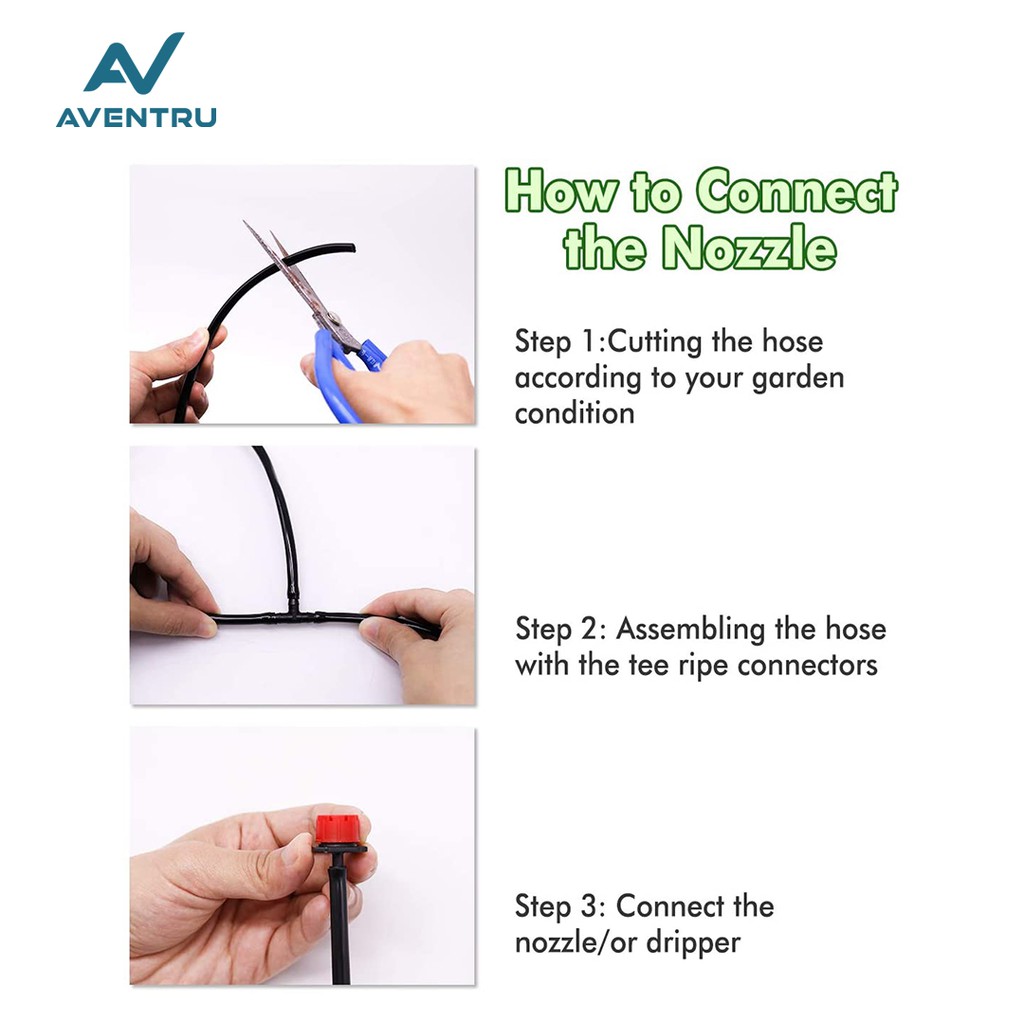 AV
AVENTRU

How to Connect the Nozzle

Step 1:Cutting the hose according to your garden condition

Step 2: Assembling the hose with the tee ripe connectors

Step 3: Connect the nozzle/or dripper