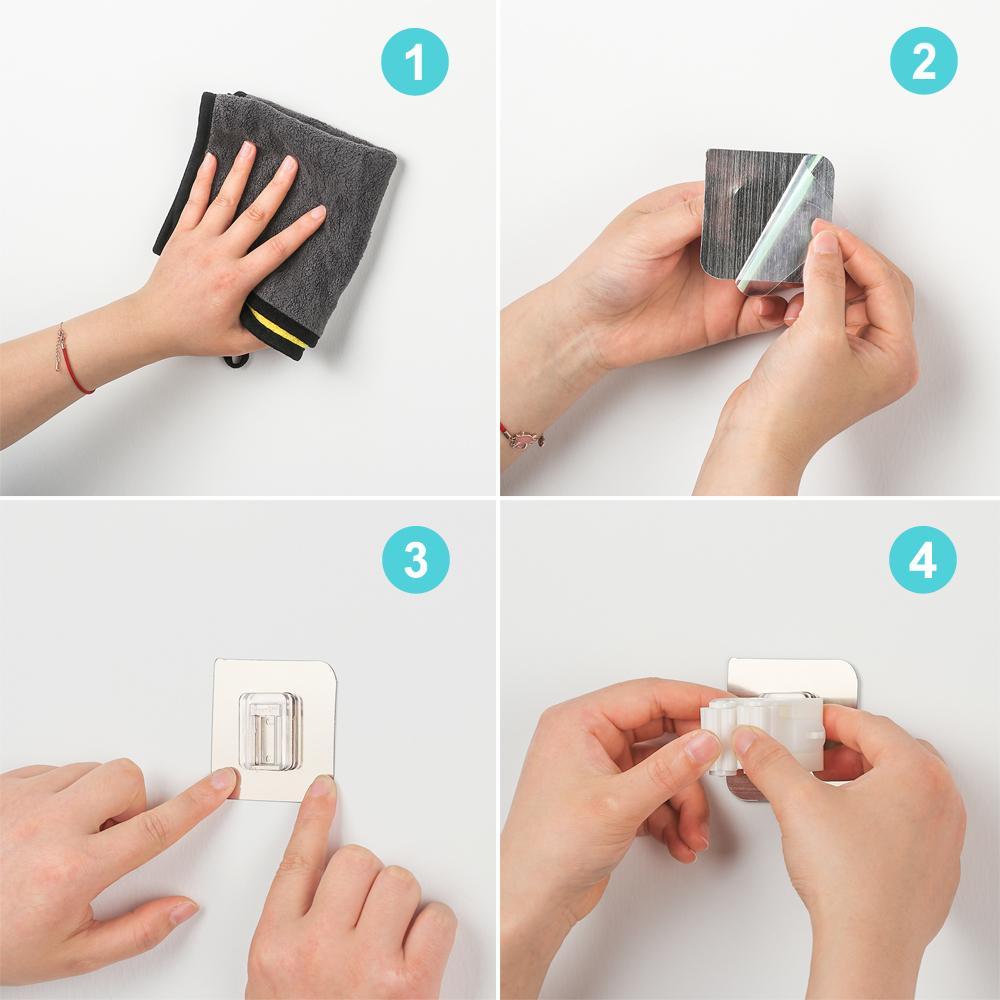 1

2

3

4