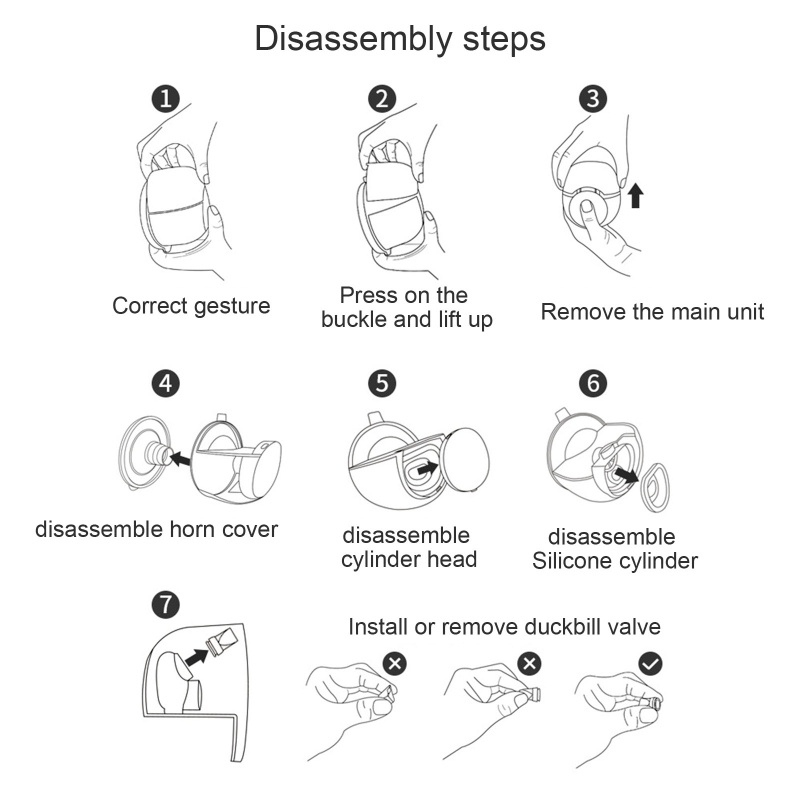 Disassembly steps

1
Correct gesture

2
Press on the buckle and lift up

3
Remove the main unit

4
disassemble horn cover

5
disassemble cylinder head

6
disassemble Silicone cylinder

7

Install or remove duckbill valve