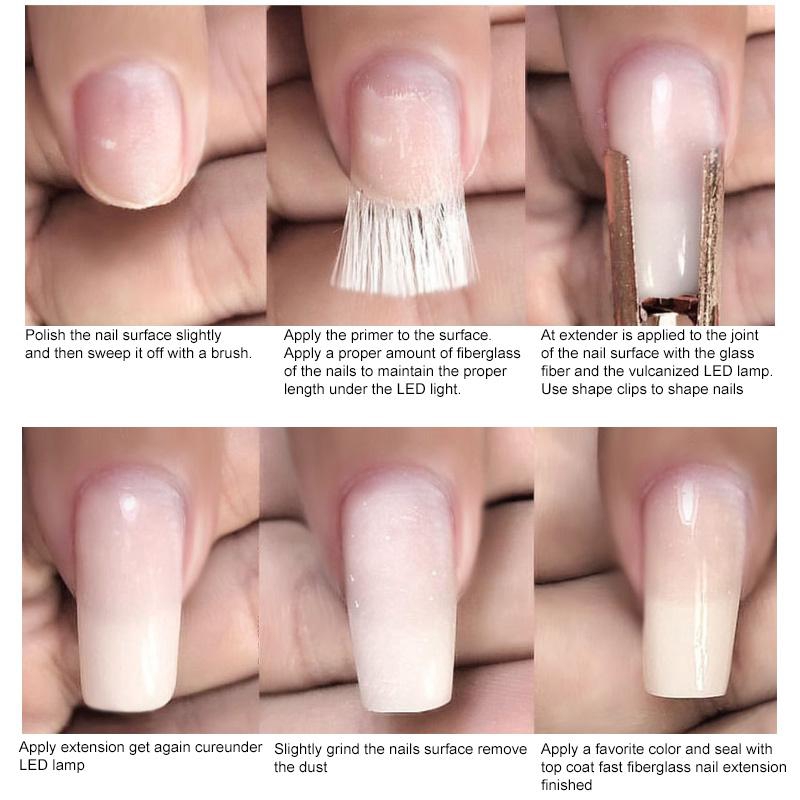 Polish the nail surface slightly and then sweep it off with a brush.

Apply the primer to the surface. Apply a proper amount of fiberglass of the nails to maintain the proper length under the LED light.

At extender is applied to the joint of the nail surface with the glass fiber and the vulcanized LED lamp. Use shape clips to shape nails

Apply extension get again cureunder LED lamp

Slightly grind the nails surface remove the dust

Apply a favorite color and seal with top coat fast fiberglass nail extension finished