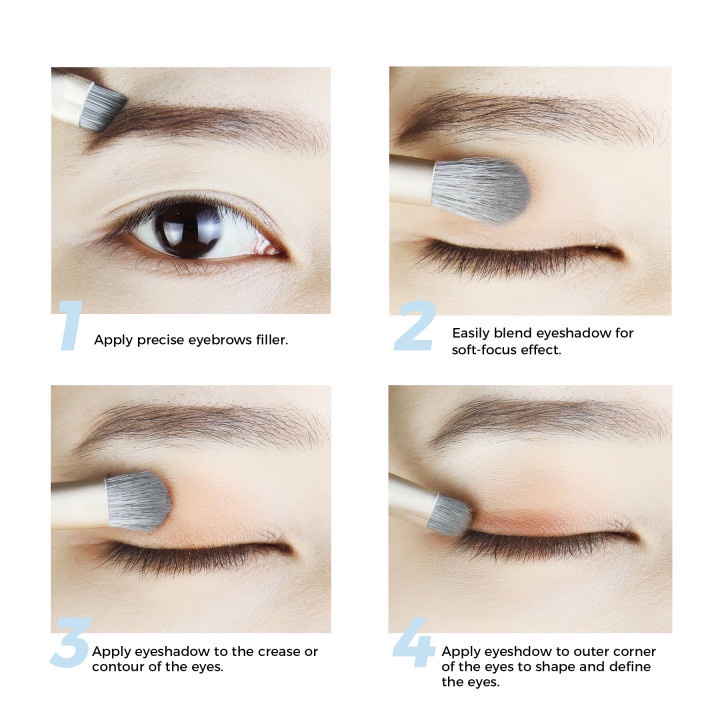 1
Apply precise eyebrows filler.

2
Easily blend eyeshadow for soft-focus effect.

3
Apply eyeshadow to the crease or contour of the eyes.

4
Apply eyeshdow to outer corner of the eyes to shape and define the eyes.