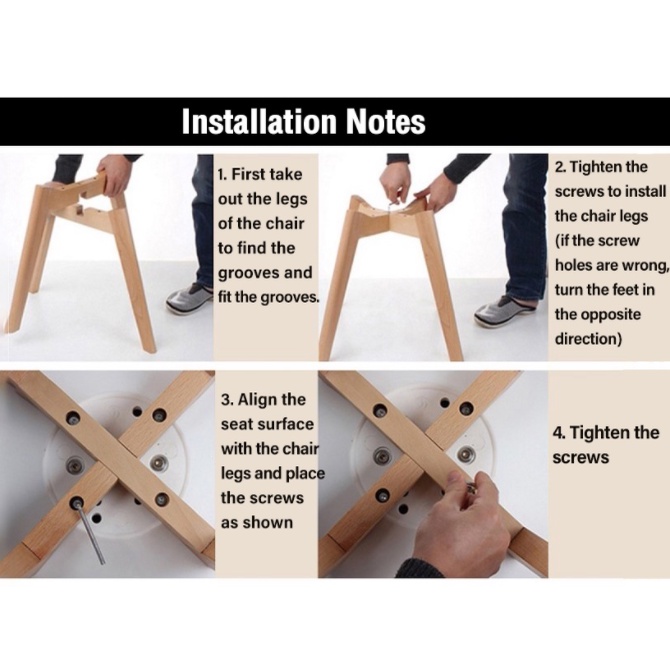 Installation Notes

1. First take out the legs of the chair to find the grooves and fit the grooves.

2. Tighten the screws to install the chair legs (if the screw holes are wrong, turn the feet in the opposite direction)

3. Align the seat surface with the chair legs and place the screws as shown

4. Tighten the screws