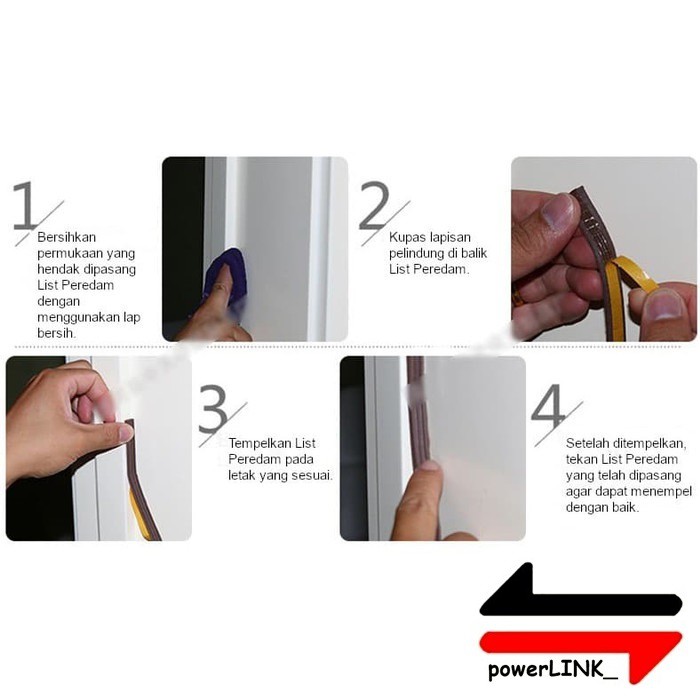 1
Bersihkan permukaan yang hendak dipasang List Peredam dengan menggunakan lap bersih.

2
Kupas lapisan pelindung di balik List Peredam.

3
Tempelkan List Peredam pada letak yang sesuai.

4
Setelah ditempelkan, tekan List Peredam yang telah dipasang agar dapat menempel dengan baik.

powerLINK_