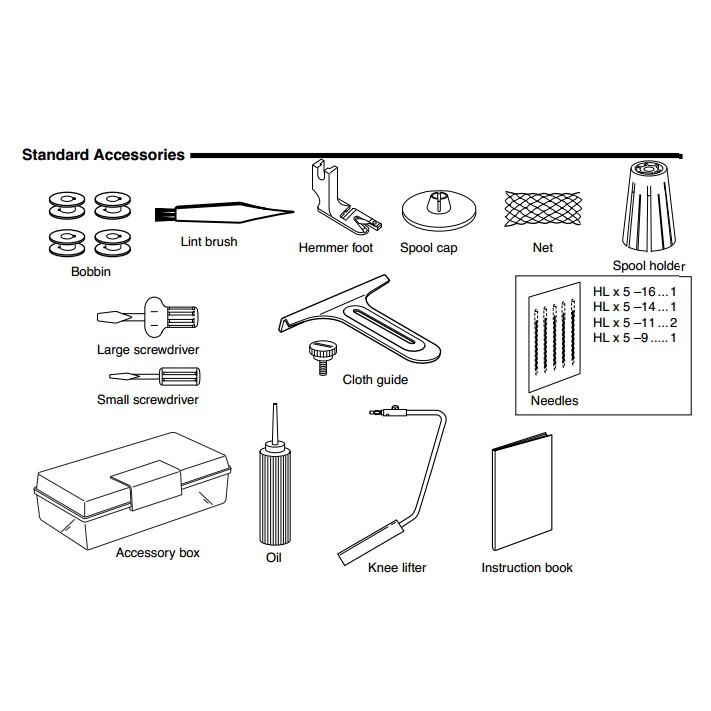 Standard Accessories

Bobbin

Lint brush

Hemmer foot

Spool cap

Net

Spool holder

Large screwdriver

Small screwdriver

Cloth guide

HL x 5 –16 ... 1
HL x 5 –14 ... 1
HL x 5 –11 ... 2
HL x 5 –9 ..... 1

Needles

Accessory box

Oil

Knee lifter

Instruction book