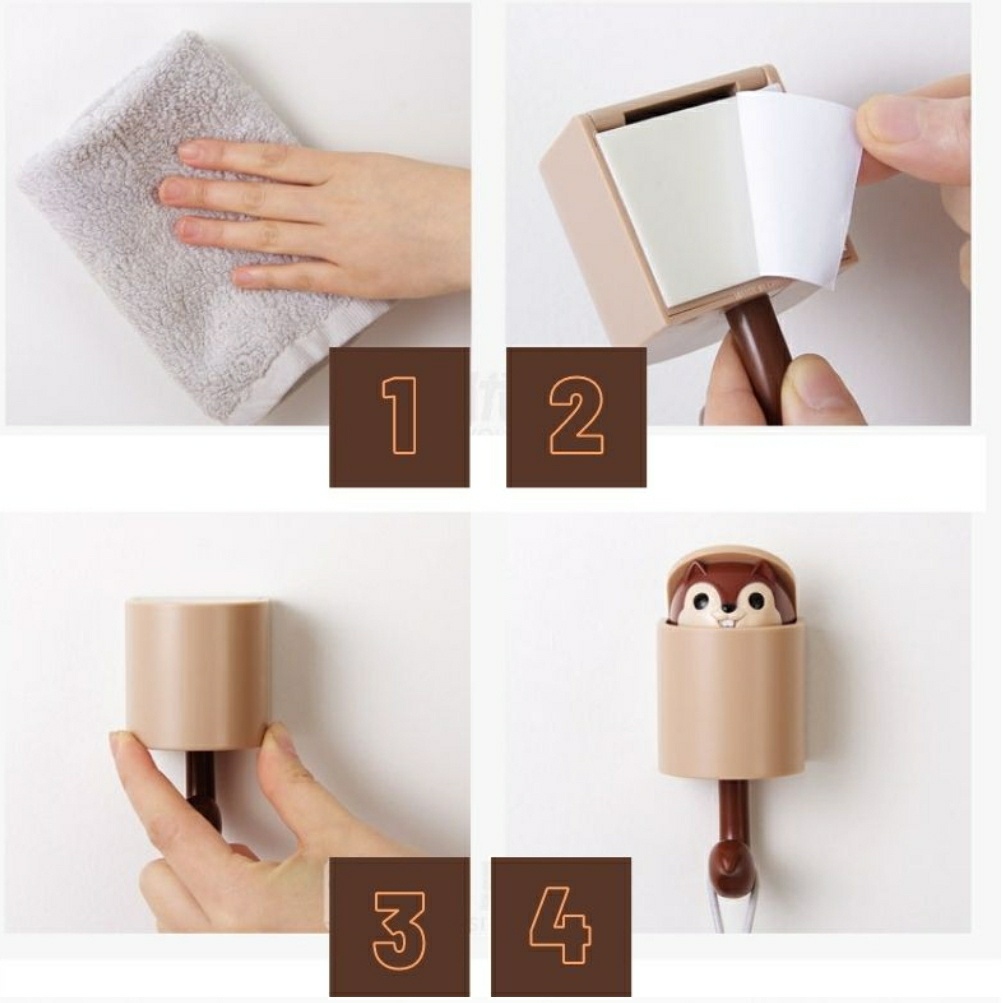 1
2
3
4