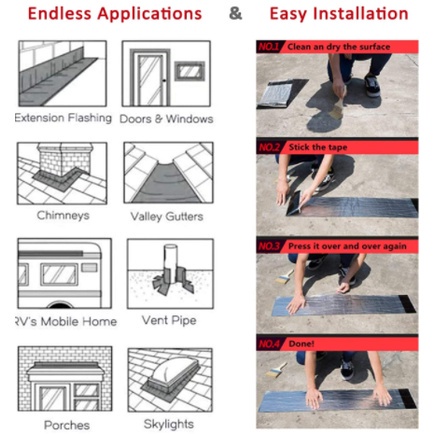 Endless Applications & Easy Installation

Extension Flashing

Doors & Windows

Chimneys

Valley Gutters

RV's Mobile Home

Vent Pipe

Porches

Skylights

NO.1 Clean an dry the surface

NO.2 Stick the tape

NO.3 Press it over and over again

NO.4 Done!