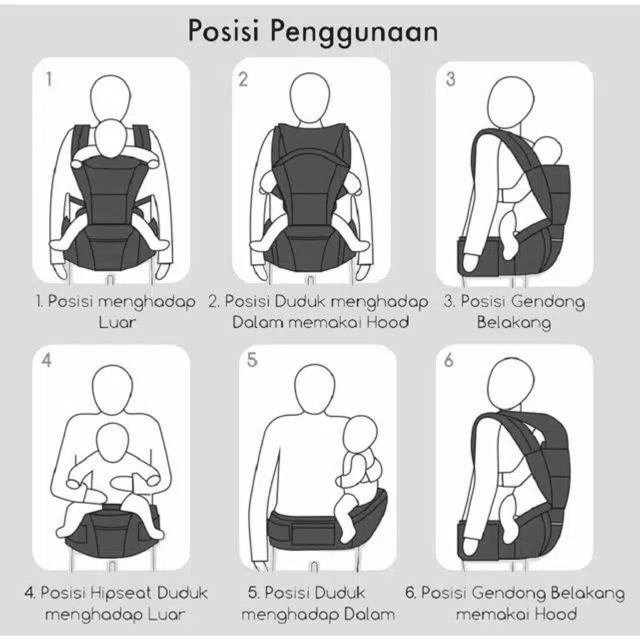 Posisi Penggunaan

1

2

3

1. Posisi menghadap Luar

2. Posisi Duduk menghadap Dalam memakai Hood

3. Posisi Gendong Belakang

4

5

6

4. Posisi Hipseat Duduk menghadap Luar

5. Posisi Duduk menghadap Dalam

6. Posisi Gendong Belakang memakai Hood